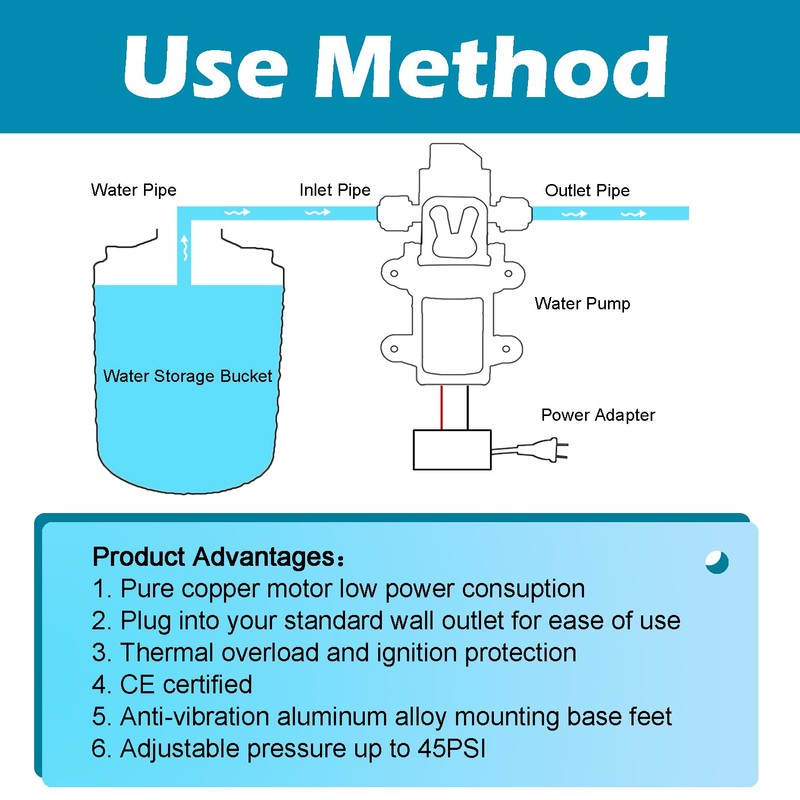 Use Method

Water Pipe

Inlet Pipe

Outlet Pipe

Water Pump

Water Storage Bucket

Power Adapter

Product Advantages：
1. Pure copper motor low power consuption
2. Plug into your standard wall outlet for ease of use
3. Thermal overload and ignition protection
4. CE certified
5. Anti-vibration aluminum alloy mounting base feet
6. Adjustable pressure up to 45PSI