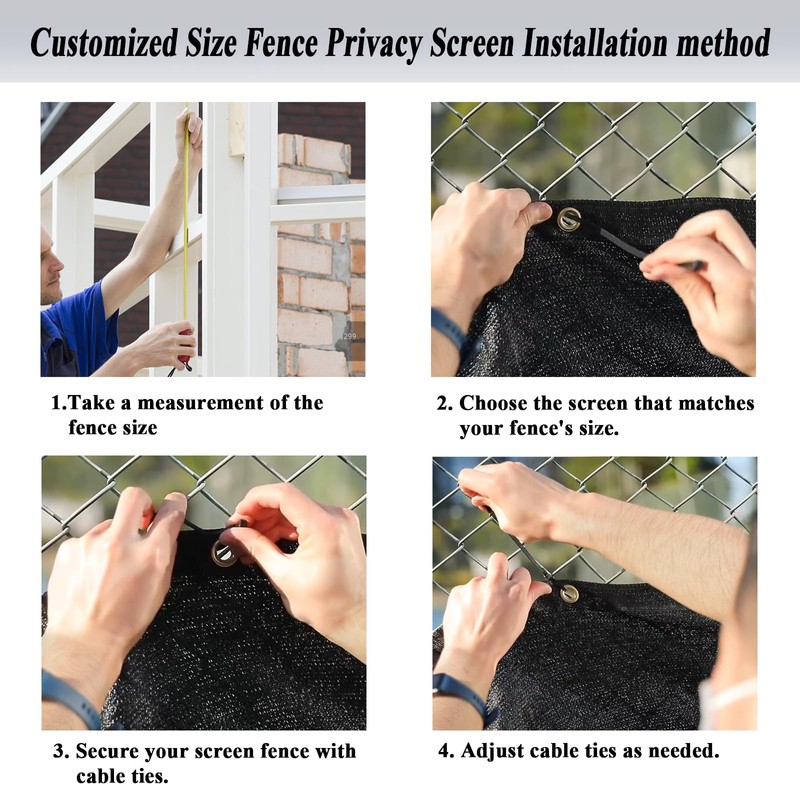 Customized Size Fence Privacy Screen Installation method

1.Take a measurement of the fence size

2. Choose the screen that matches your fence's size.

3. Secure your screen fence with cable ties.

4. Adjust cable ties as needed.