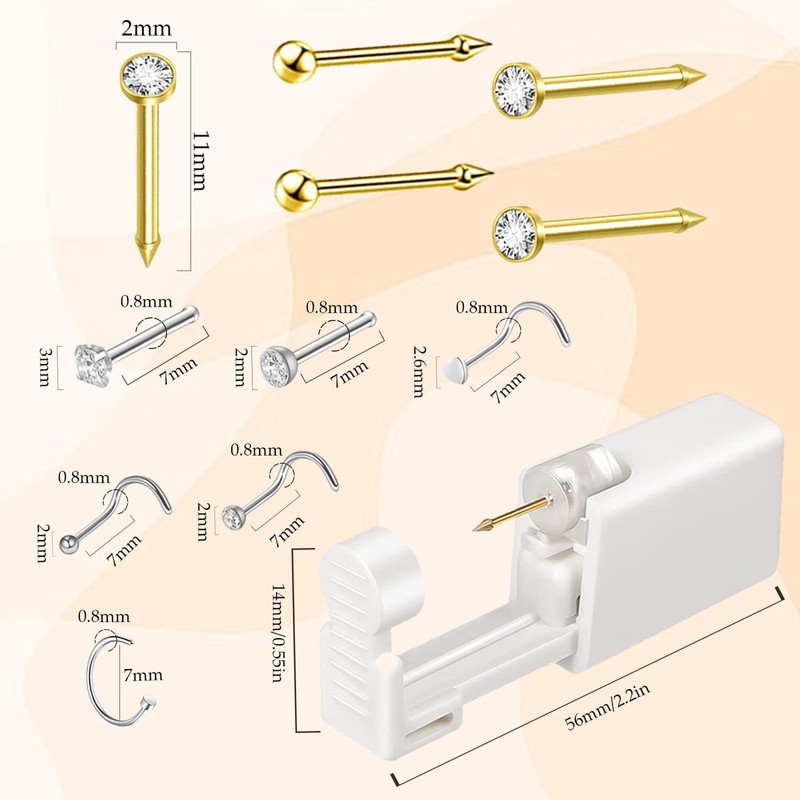 2mm

11mm

0.8mm

3mm

7mm

0.8mm

2mm

7mm

0.8mm

2.6mm

7mm

0.8mm

2mm

7mm

0.8mm

2mm

7mm

0.8mm

7mm

14mm/0.55in

56mm/2.2in