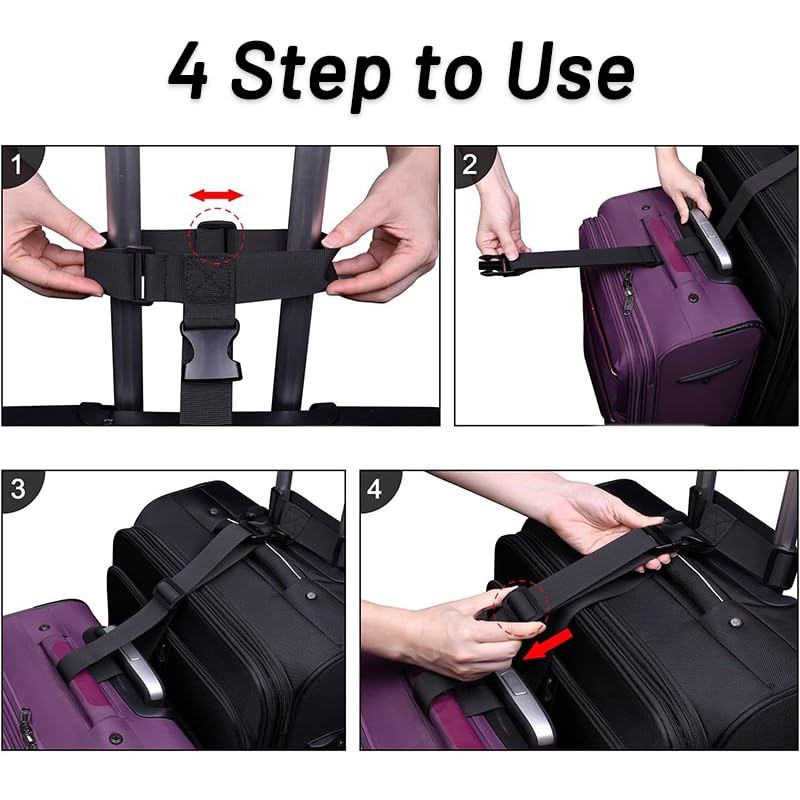 4 Step to Use

1

2

3

4