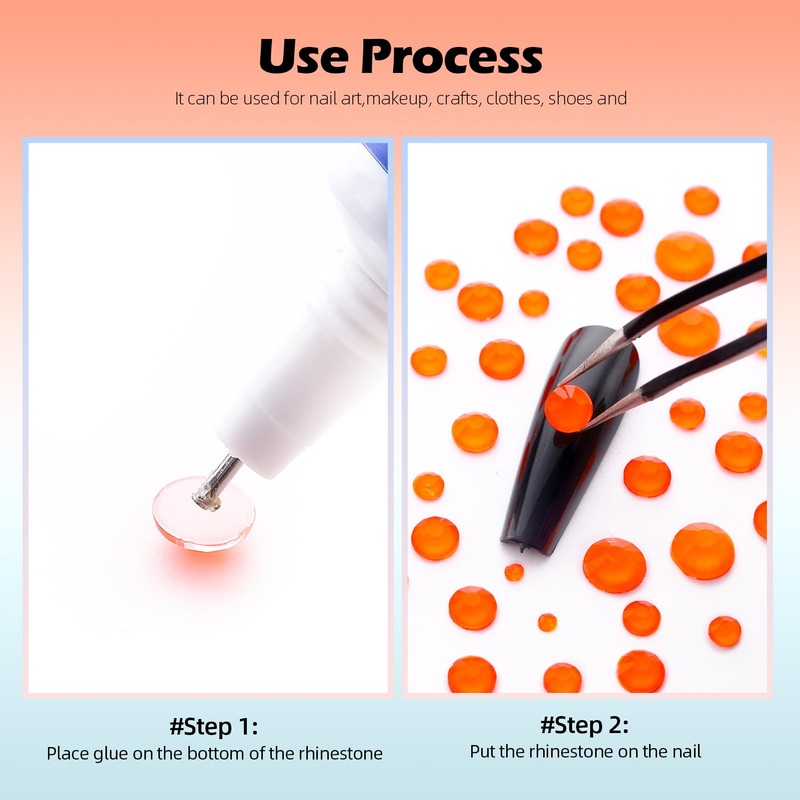 Use Process

It can be used for nail art,makeup, crafts, clothes, shoes and

#Step 1:
Place glue on the bottom of the rhinestone

#Step 2:
Put the rhinestone on the nail