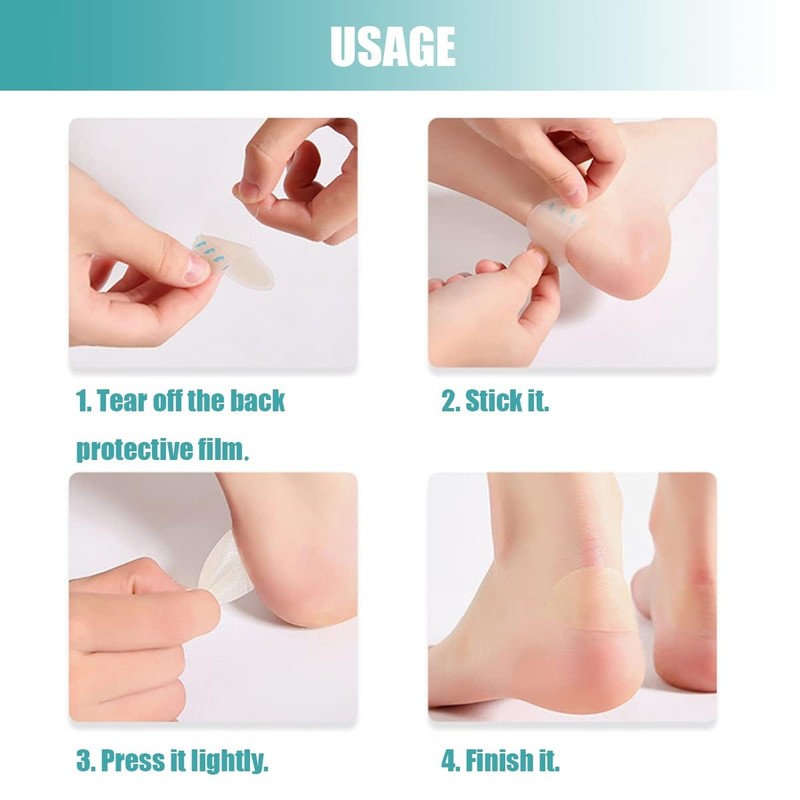 USAGE

1. Tear off the back protective film.

2. Stick it.

3. Press it lightly.

4. Finish it.