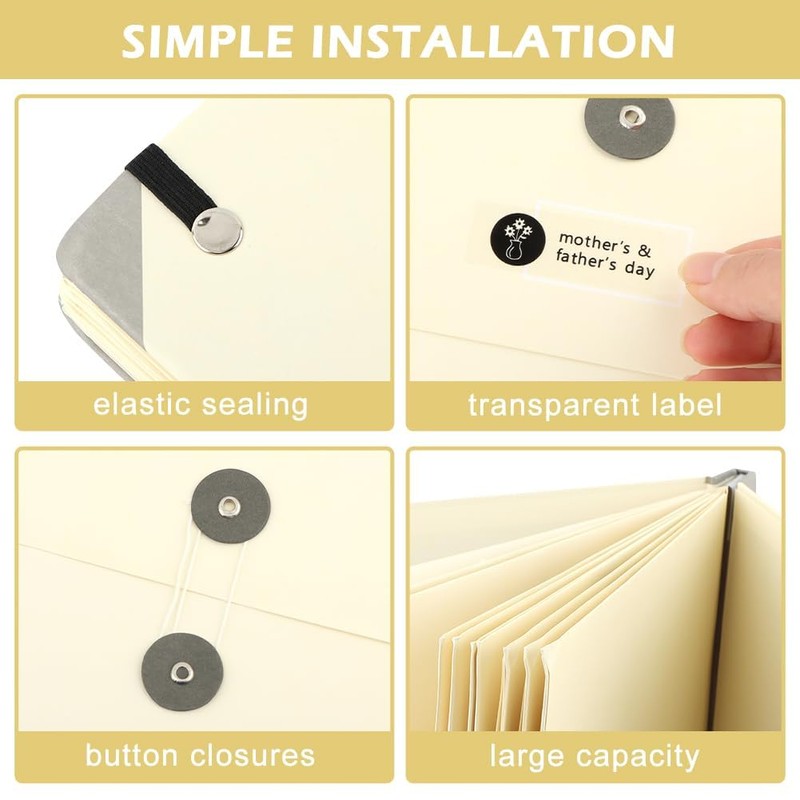 SIMPLE INSTALLATION

elastic sealing

mother's & father's day

transparent label

button closures

large capacity