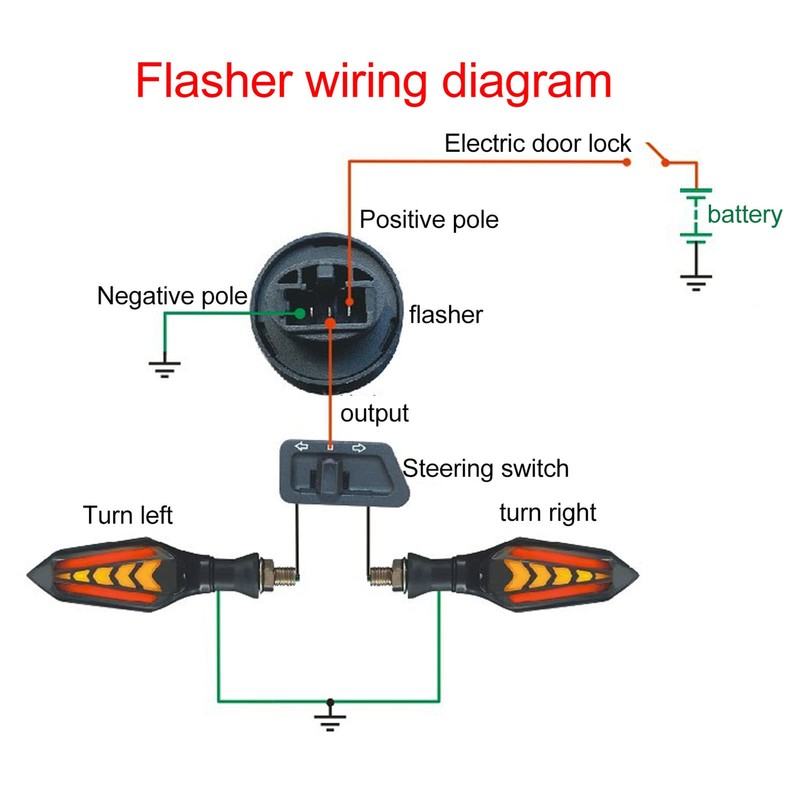 Flasher wiring diagram

Electric door lock

battery

Positive pole

Negative pole

flasher

output

Steering switch

Turn left

turn right