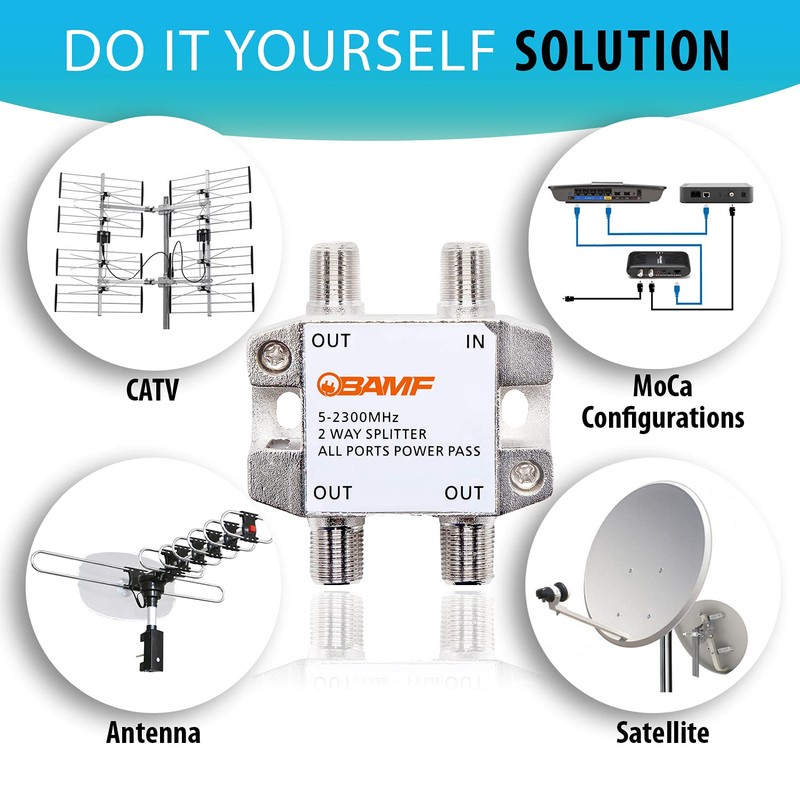 DO IT YOURSELF SOLUTION

CATV

MoCa Configurations

OUT IN

BAMF

5-2300MHz
2 WAY SPLITTER
ALL PORTS POWER PASS

OUT OUT

Antenna

Satellite