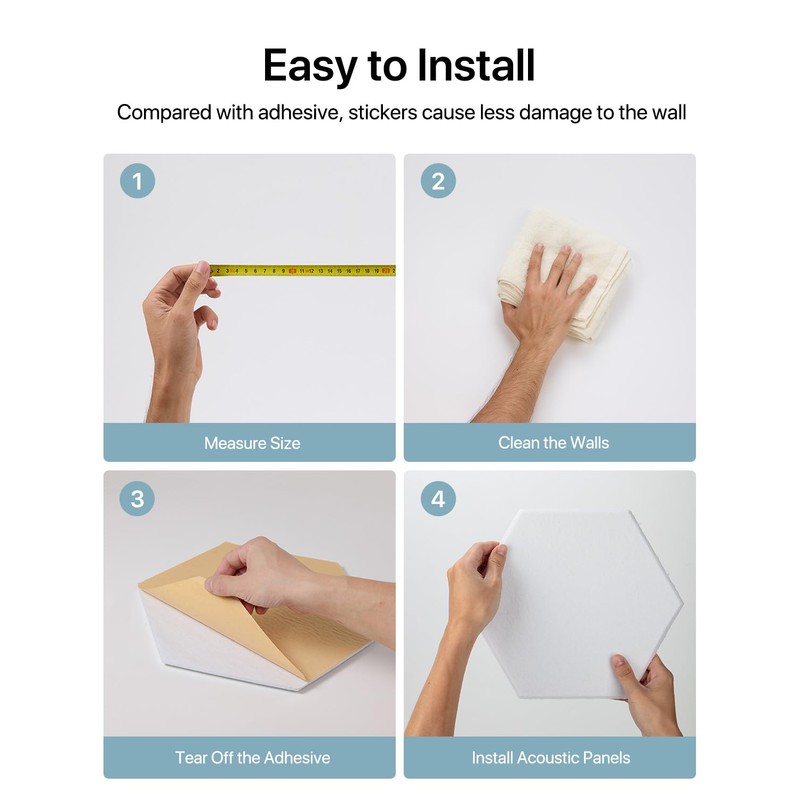 Easy to Install

Compared with adhesive, stickers cause less damage to the wall

1

2 3 4 5 6 7 8 9 10 11 12 13 14 15 16 17 18 19 20

Measure Size

2

Clean the Walls

3

Tear Off the Adhesive

4

Install Acoustic Panels