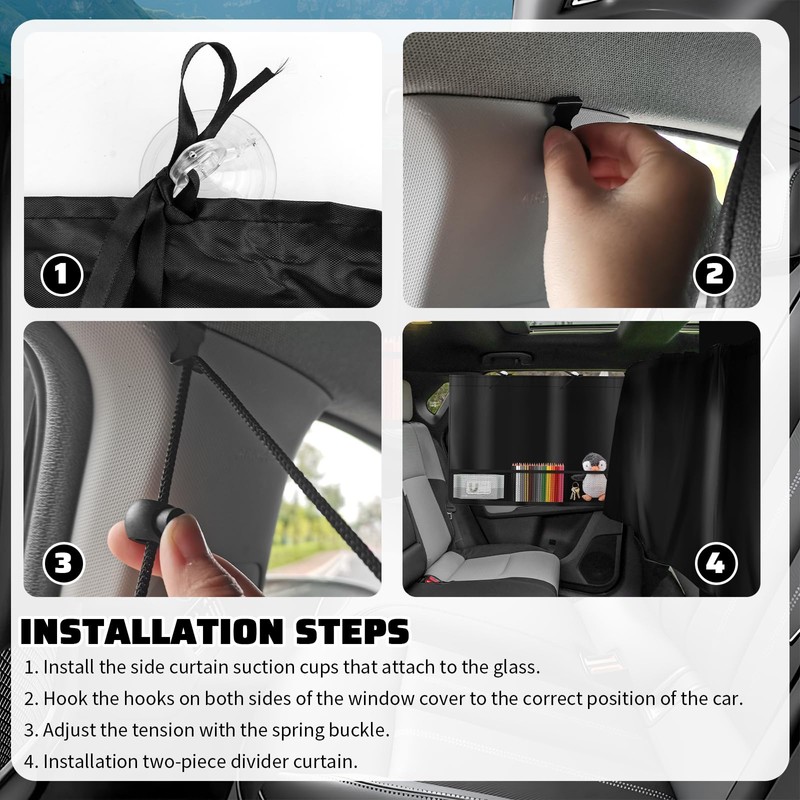 1

2

3

4

INSTALLATION STEPS

1. Install the side curtain suction cups that attach to the glass.
2. Hook the hooks on both sides of the window cover to the correct position of the car.
3. Adjust the tension with the spring buckle.
4. Installation two-piece divider curtain.