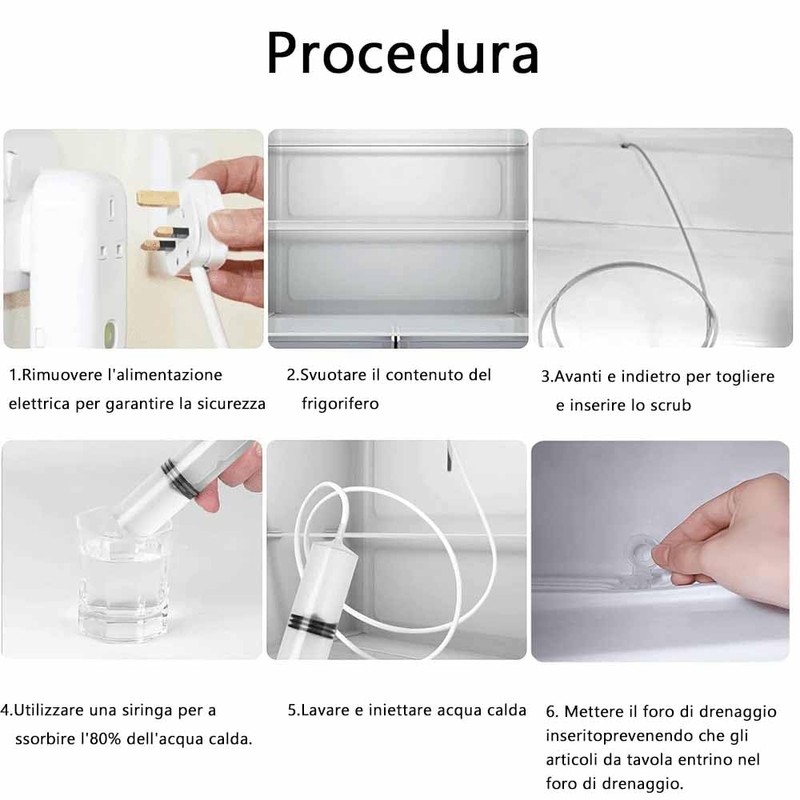 Procedura

1.Rimuovere l'alimentazione elettrica per garantire la sicurezza

2.Svuotare il contenuto del frigorifero

3.Avanti e indietro per togliere e inserire lo scrub

4.Utilizzare una siringa per a ssorbire l'80% dell'acqua calda.

5.Lavare e iniettare acqua calda

6. Mettere il foro di drenaggio inseritoprevenendo che gli articoli da tavola entrino nel foro di drenaggio.