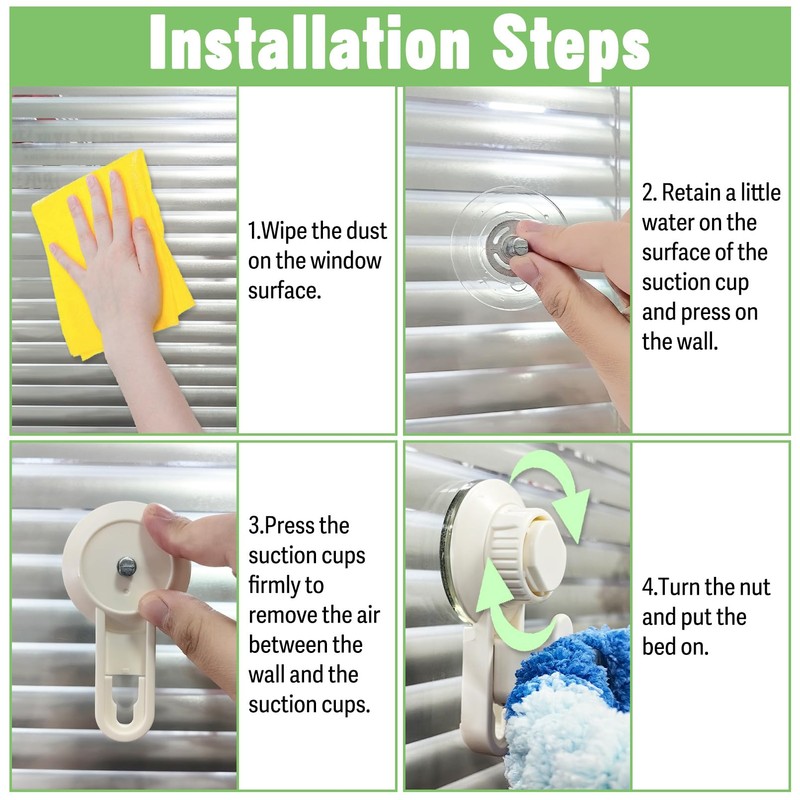 Installation Steps

1.Wipe the dust on the window surface.

2. Retain a little water on the surface of the suction cup and press on the wall.

3.Press the suction cups firmly to remove the air between the wall and the suction cups.

4.Turn the nut and put the bed on.