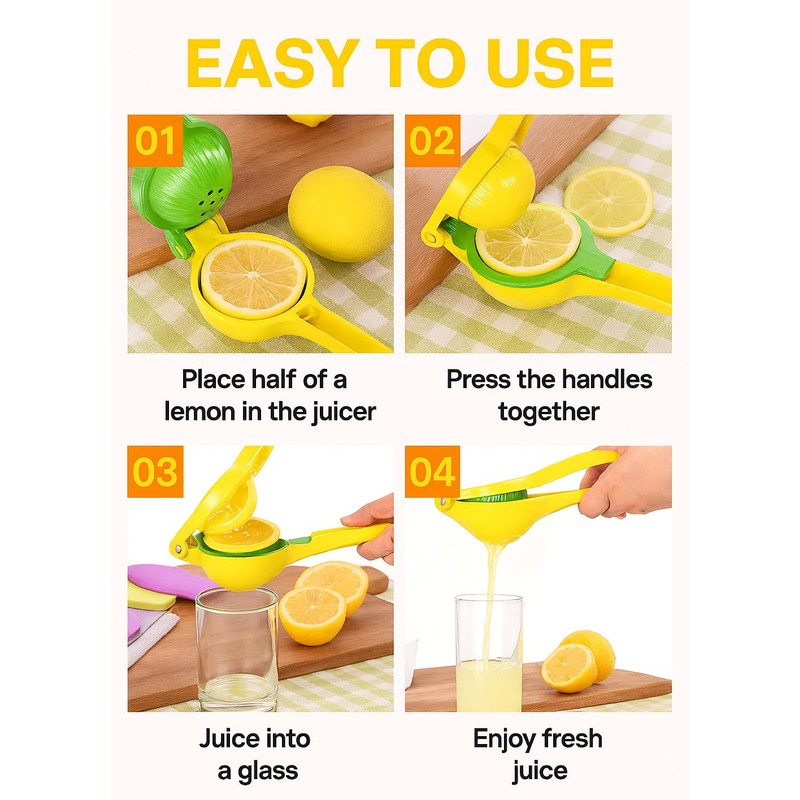 EASY TO USE

01

Place half of a lemon in the juicer

02

Press the handles together

03

Juice into a glass

04

Enjoy fresh juice