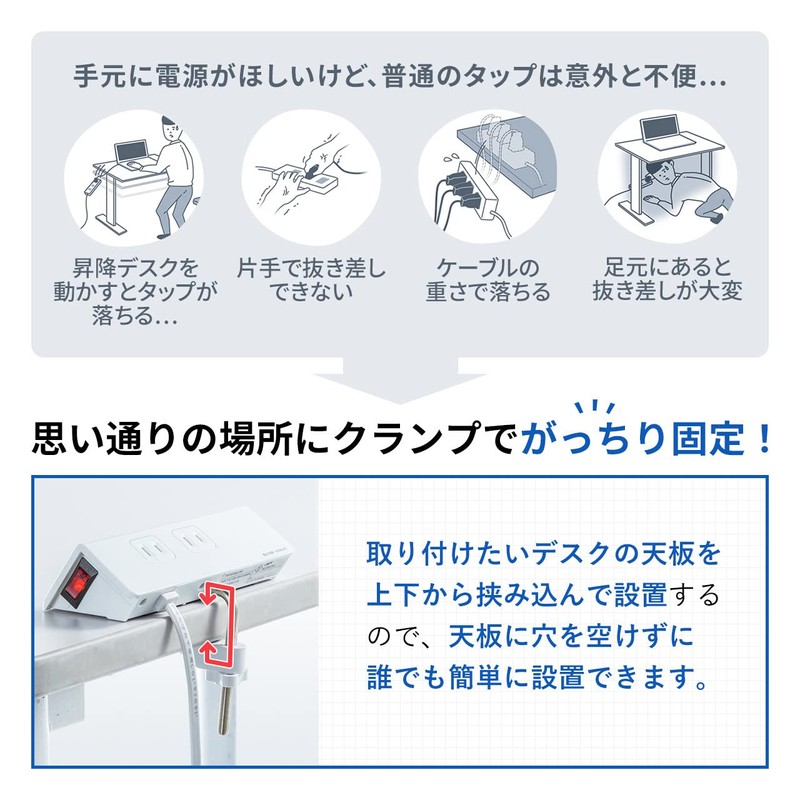 手元に電源がほしいけど、普通のタップは意外と不便…

昇降デスクを動かすとタップが落ちる…

片手で抜き差しできない

ケーブルの重さで落ちる

足元にあると抜き差しが大変

思い通りの場所にクランプでがっちり固定！

取り付けたいデスクの天板を上下から挟み込んで設置するので、天板に穴を空けずに誰でも簡単に設置できます。