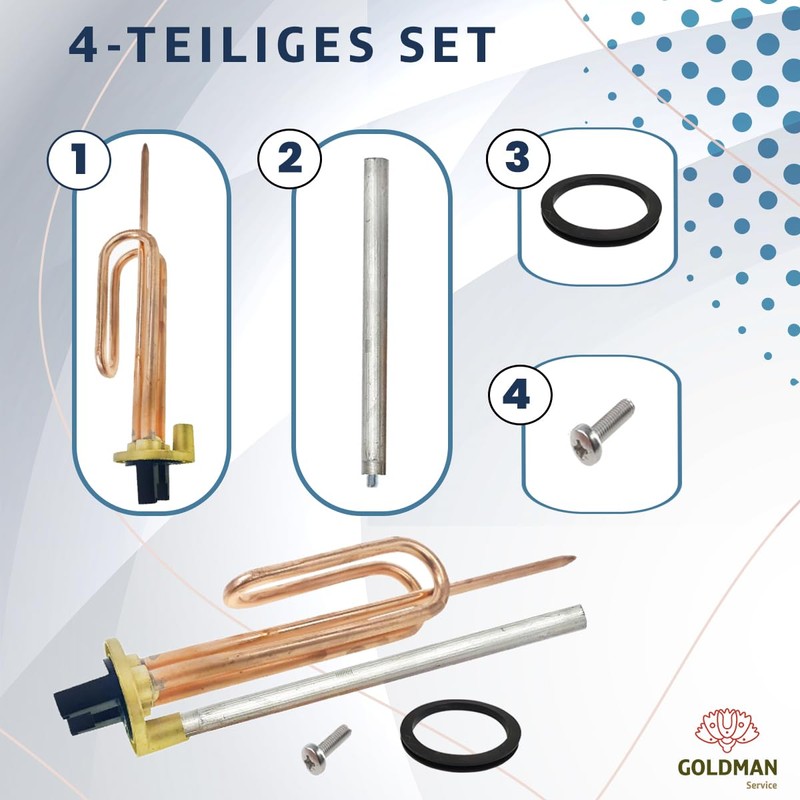 4-TEILIGES SET

1

2

3

4

GOLDMAN
Service