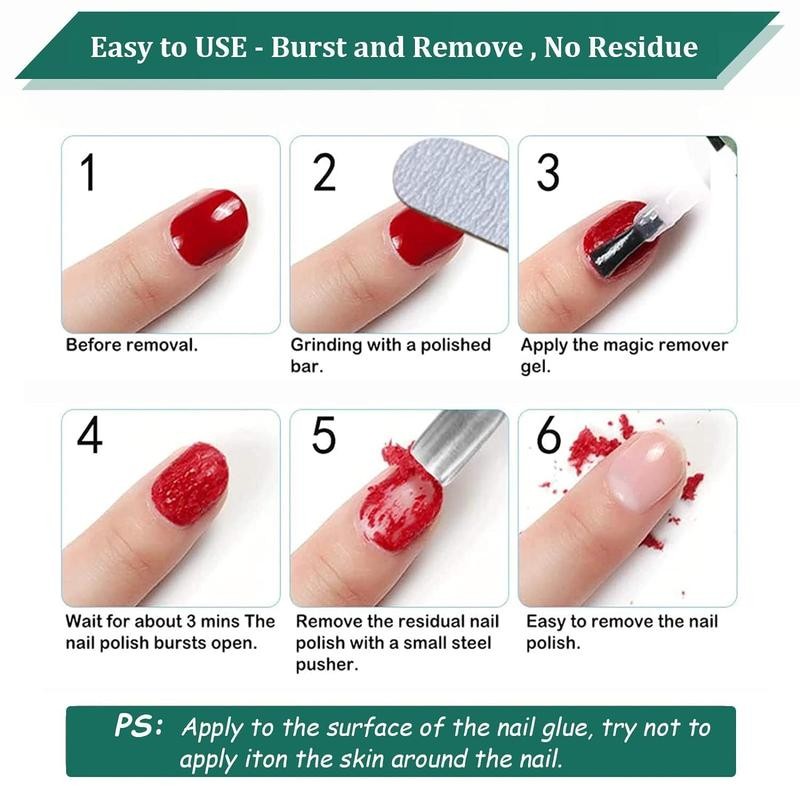 Easy to USE - Burst and Remove , No Residue

1

Before removal.

2

Grinding with a polished bar.

3

Apply the magic remover gel.

4

Wait for about 3 mins The nail polish bursts open.

5

Remove the residual nail polish with a small steel pusher.

6

Easy to remove the nail polish.

PS: Apply to the surface of the nail glue, try not to apply iton the skin around the nail.