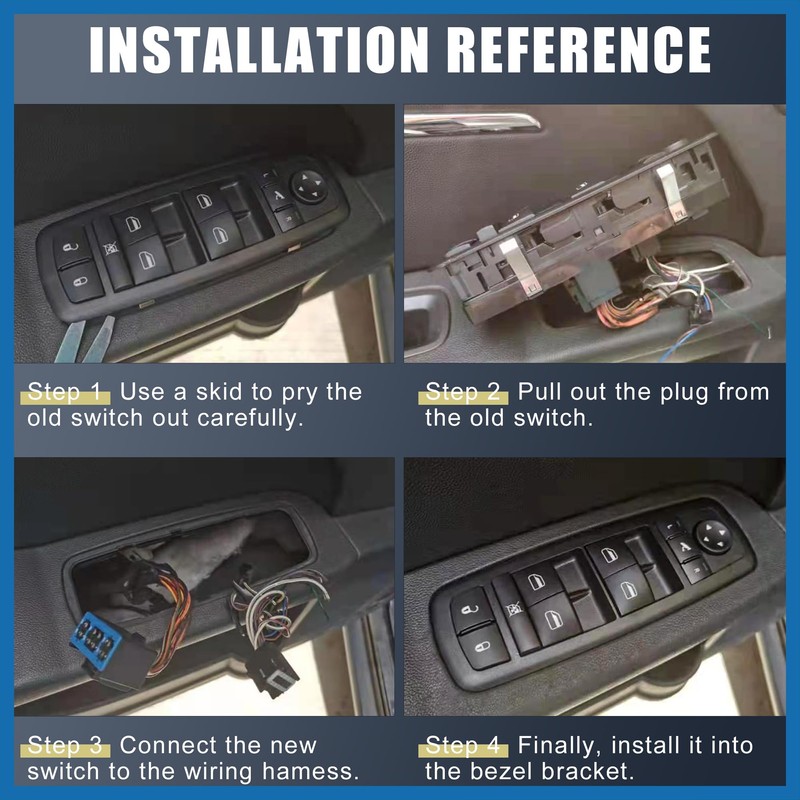 INSTALLATION REFERENCE

Step 1 Use a skid to pry the old switch out carefully.

Step 2 Pull out the plug from the old switch.

Step 3 Connect the new switch to the wiring hamess.

Step 4 Finally, install it into the bezel bracket.