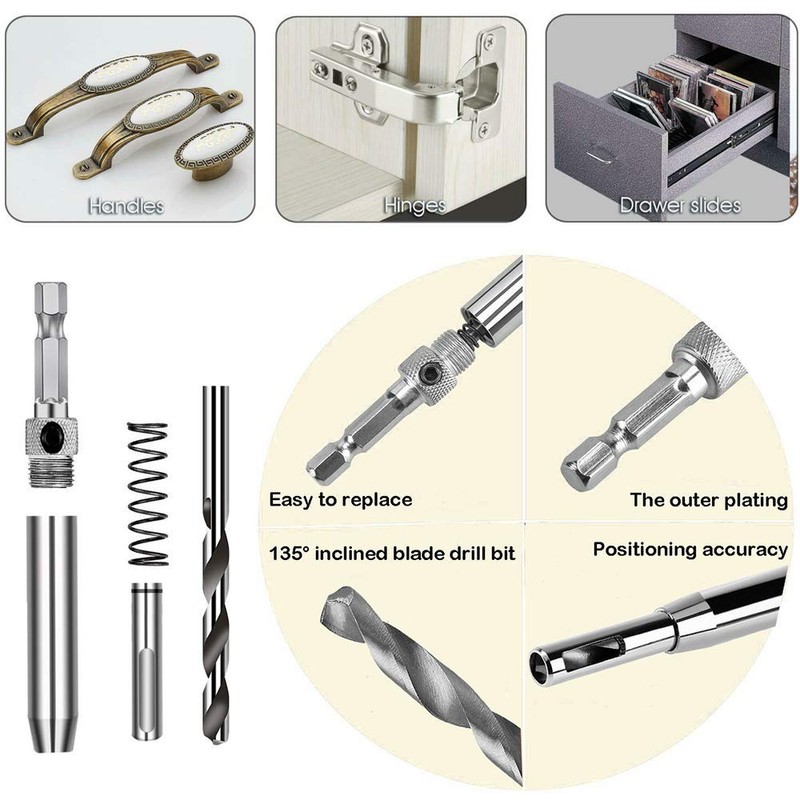 Handles

Hinges

Drawer slides

Easy to replace

The outer plating

135° inclined blade drill bit

Positioning accuracy