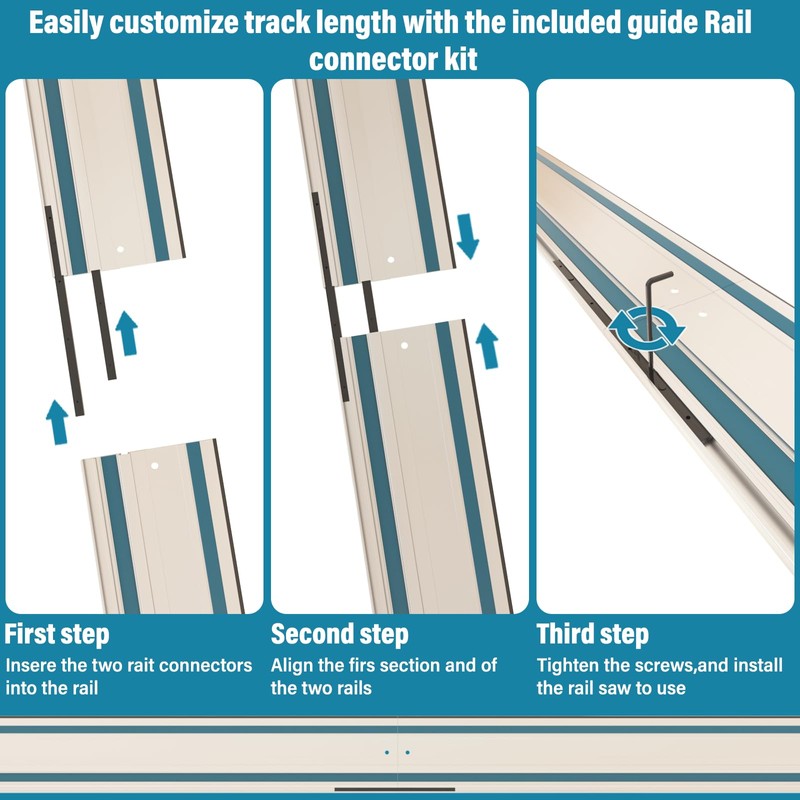 Easily customize track length with the included guide Rail connector kit

First step
Insere the two rait connectors into the rail

Second step
Align the firs section and of the two rails

Third step
Tighten the screws,and install the rail saw to use