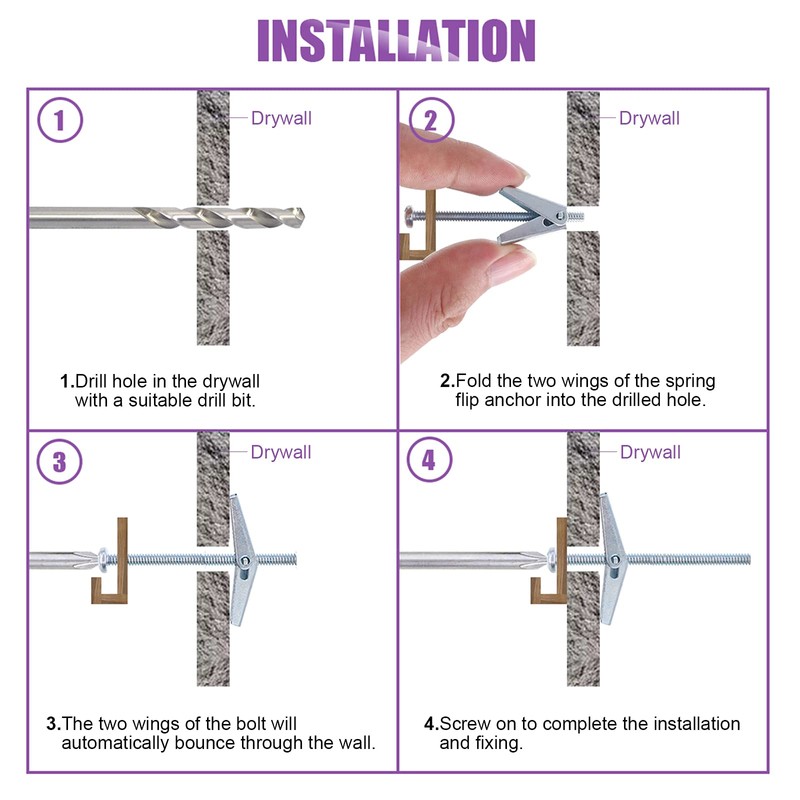 INSTALLATION

1

Drywall

1.Drill hole in the drywall with a suitable drill bit.

2

Drywall

2.Fold the two wings of the spring flip anchor into the drilled hole.

3

Drywall

3.The two wings of the bolt will automatically bounce through the wall.

4

Drywall

4.Screw on to complete the installation and fixing.