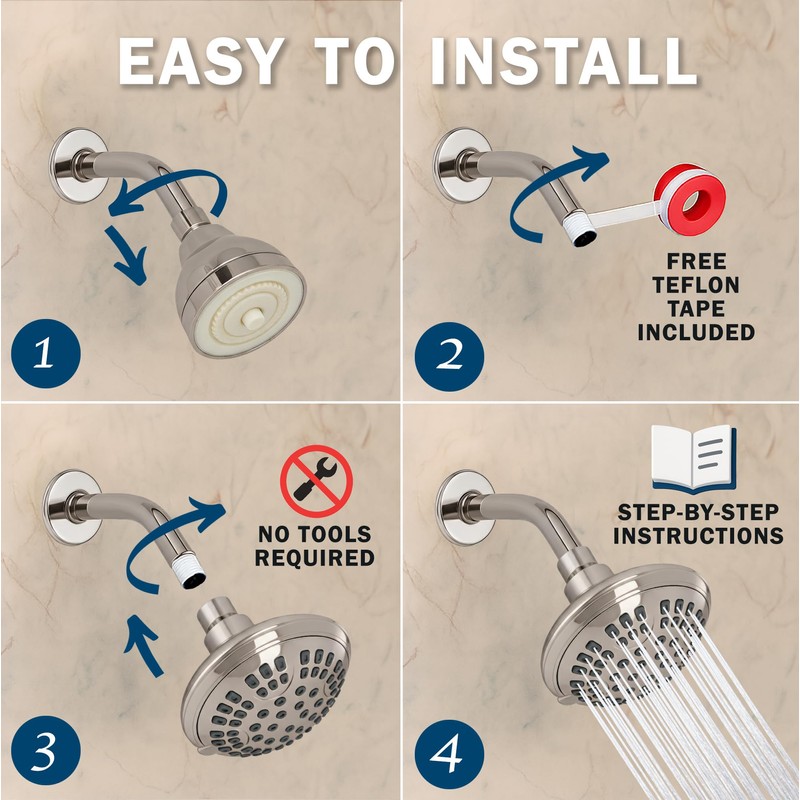 EASY TO INSTALL

1

FREE TEFLON TAPE INCLUDED

2

NO TOOLS REQUIRED

3

STEP-BY-STEP INSTRUCTIONS

4