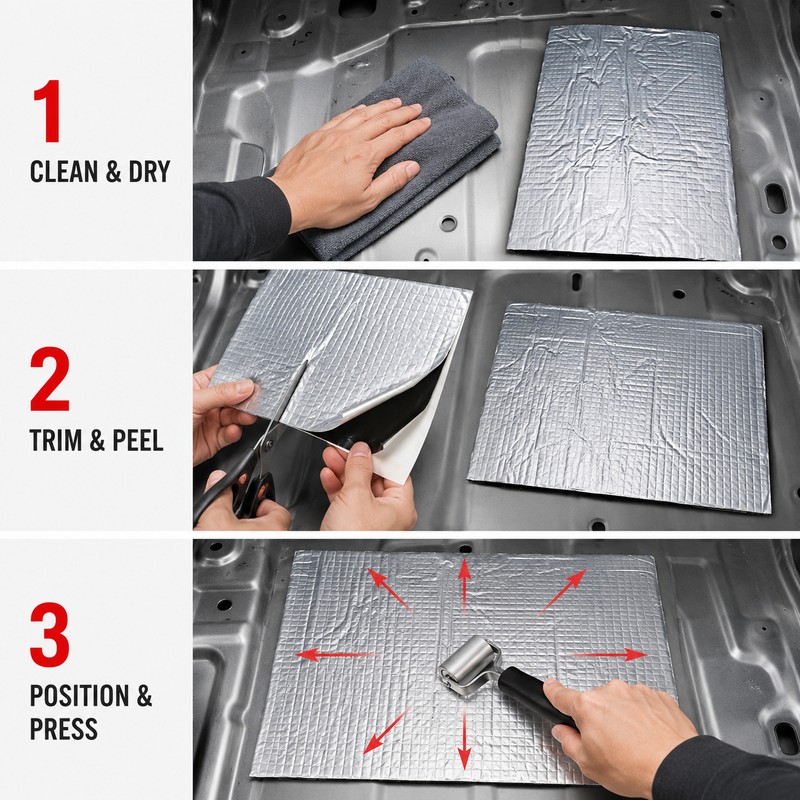 1
CLEAN & DRY

2
TRIM & PEEL

3
POSITION & PRESS