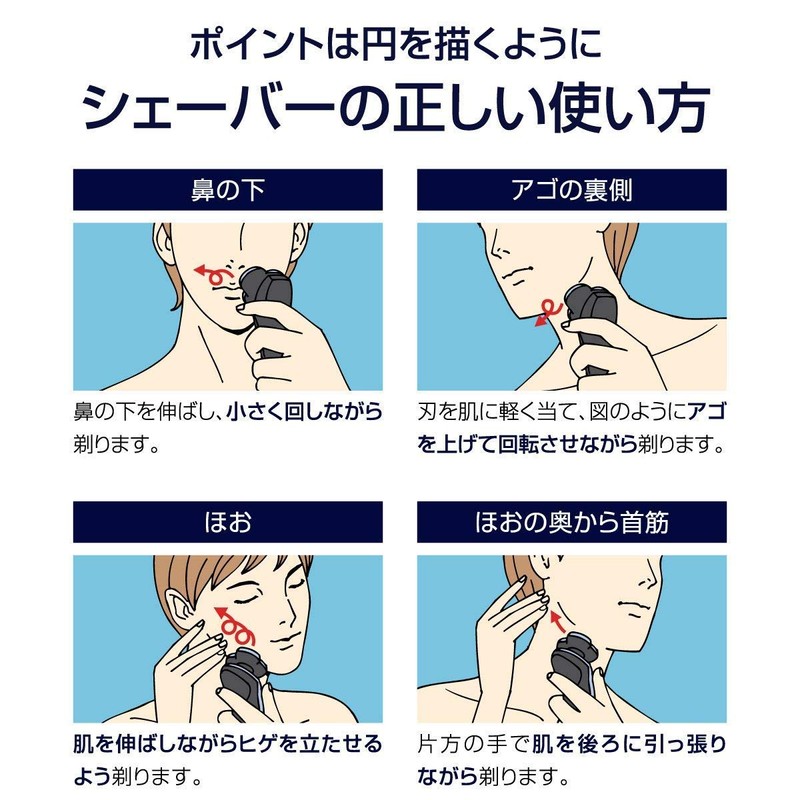 ポイントは円を描くように
シェーバーの正しい使い方

鼻の下

鼻の下を伸ばし、小さく回しながら剃ります。

アゴの裏側

刃を肌に軽く当て、図のようにアゴを上げて回転させながら剃ります。

ほお

肌を伸ばしながらヒゲを立たせるよう剃ります。

ほおの奥から首筋

片方の手で肌を後ろに引っ張りながら剃ります。