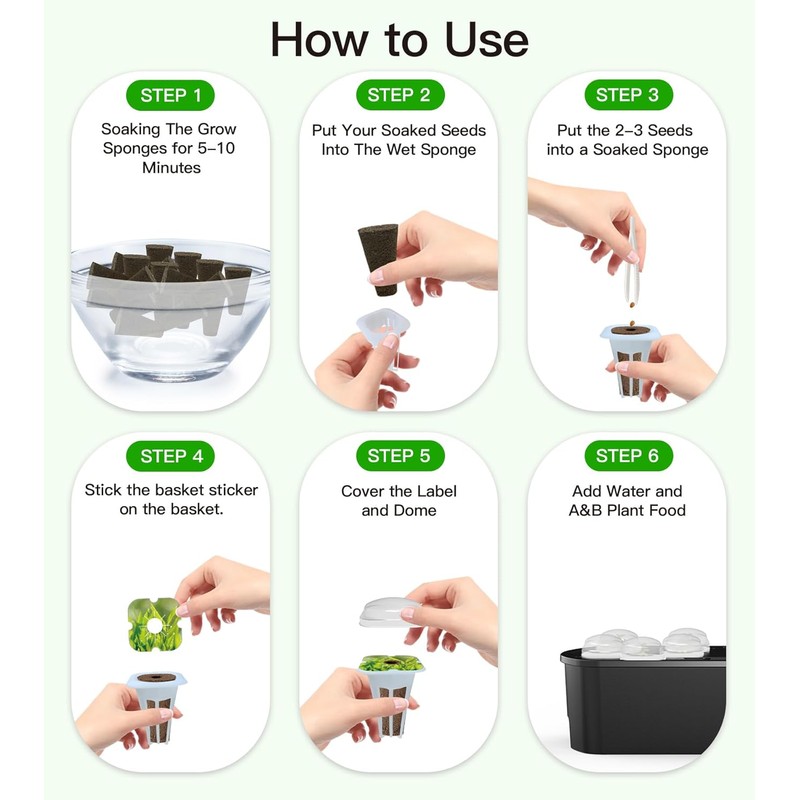 How to Use

STEP 1
Soaking The Grow Sponges for 5–10 Minutes

STEP 2
Put Your Soaked Seeds Into The Wet Sponge

STEP 3
Put the 2–3 Seeds into a Soaked Sponge

STEP 4
Stick the basket sticker on the basket.

STEP 5
Cover the Label and Dome

STEP 6
Add Water and A&B Plant Food