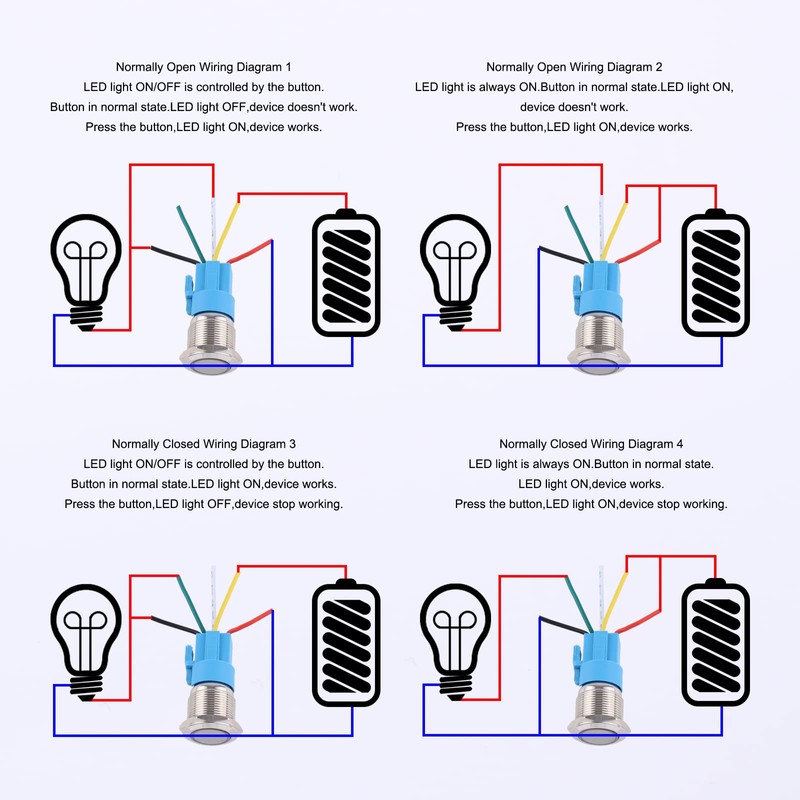 Normally Open Wiring Diagram 1
LED light ON/OFF is controlled by the button.
Button in normal state.LED light OFF,device doesn't work.
Press the button,LED light ON,device works.

Normally Open Wiring Diagram 2
LED light is always ON.Button in normal state.LED light ON,
device doesn't work.
Press the button,LED light ON,device works.

Normally Closed Wiring Diagram 3
LED light ON/OFF is controlled by the button.
Button in normal state.LED light ON,device works.
Press the button,LED light OFF,device stop working.

Normally Closed Wiring Diagram 4
LED light is always ON.Button in normal state.
LED light ON,device works.
Press the button,LED light ON,device stop working.