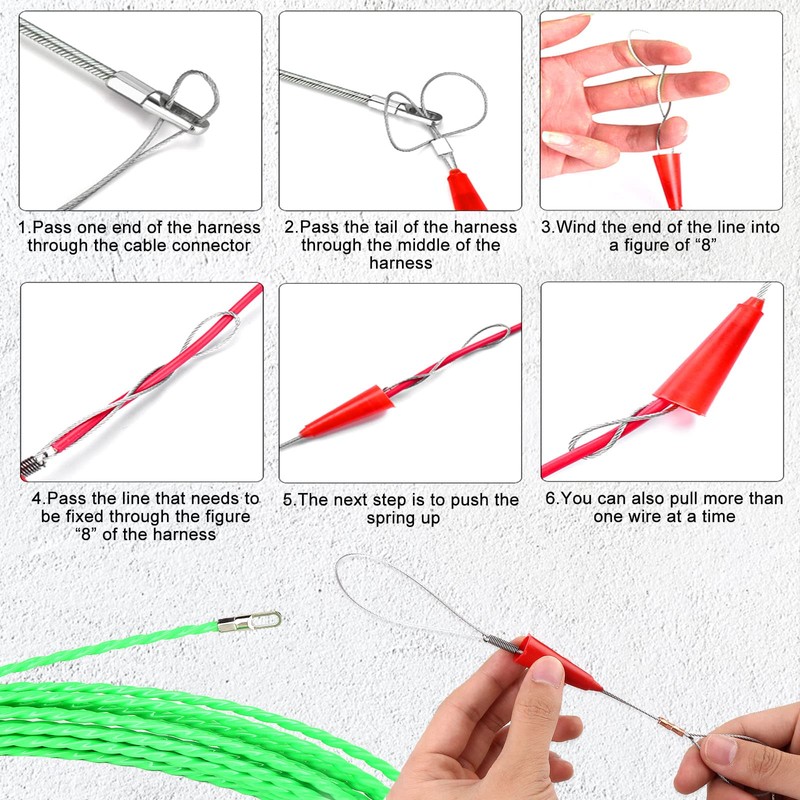 1.Pass one end of the harness through the cable connector

2.Pass the tail of the harness through the middle of the harness

3.Wind the end of the line into a figure of “8”

4.Pass the line that needs to be fixed through the figure “8” of the harness

5.The next step is to push the spring up

6.You can also pull more than one wire at a time