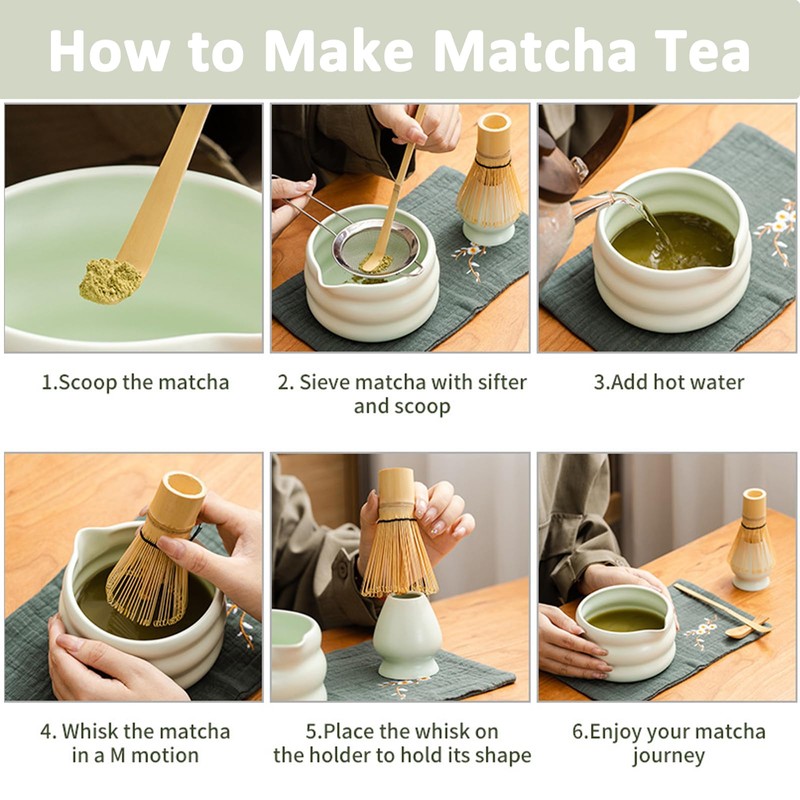 How to Make Matcha Tea

1.Scoop the matcha

2. Sieve matcha with sifter and scoop

3.Add hot water

4. Whisk the matcha in a M motion

5.Place the whisk on the holder to hold its shape

6.Enjoy your matcha journey