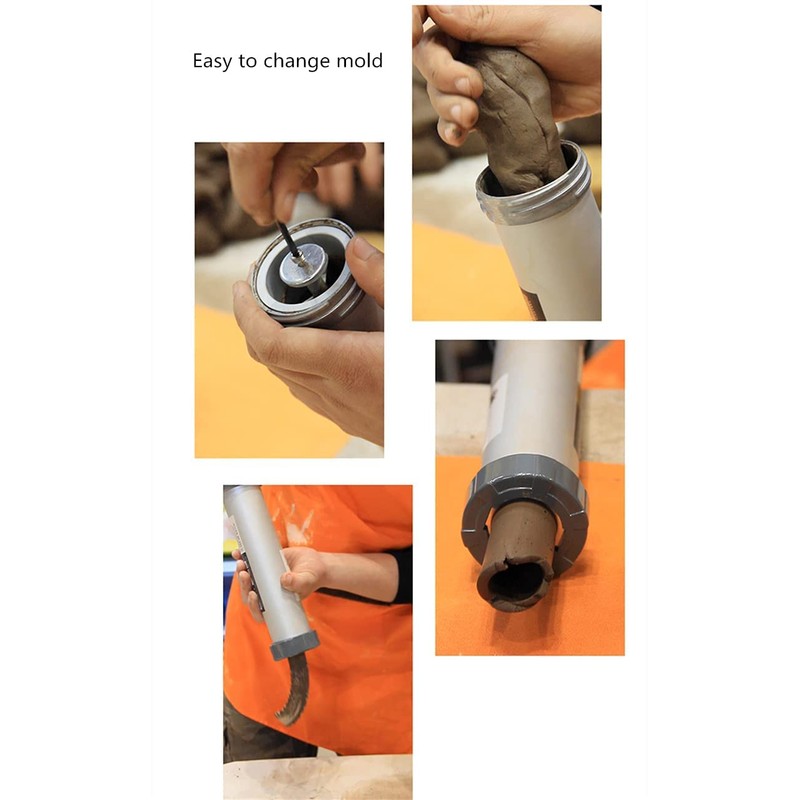 Easy to change mold