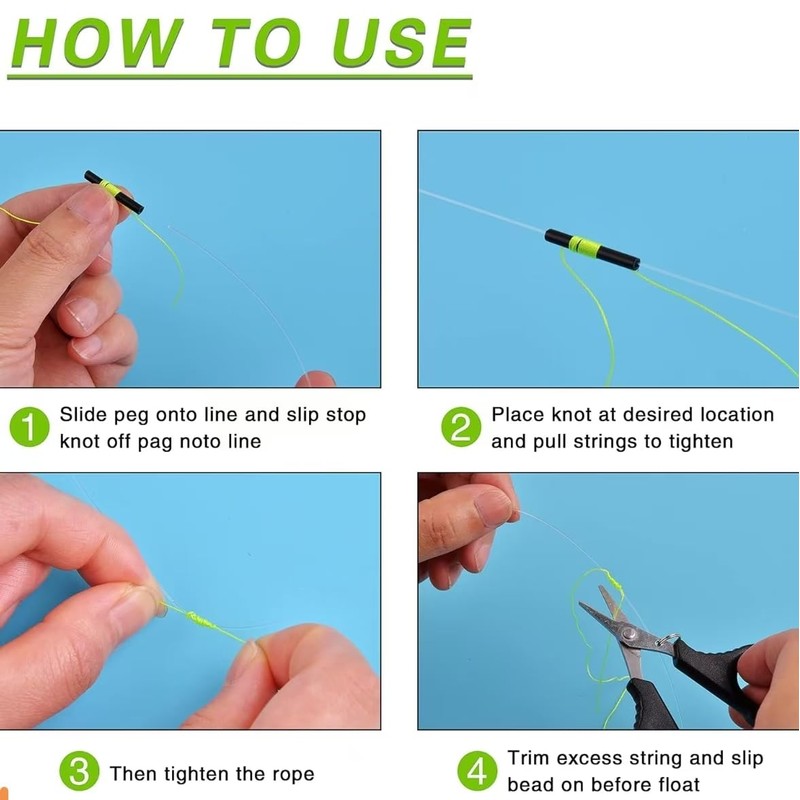 HOW TO USE

1 Slide peg onto line and slip stop knot off pag noto line

2 Place knot at desired location and pull strings to tighten

3 Then tighten the rope

4 Trim excess string and slip bead on before float