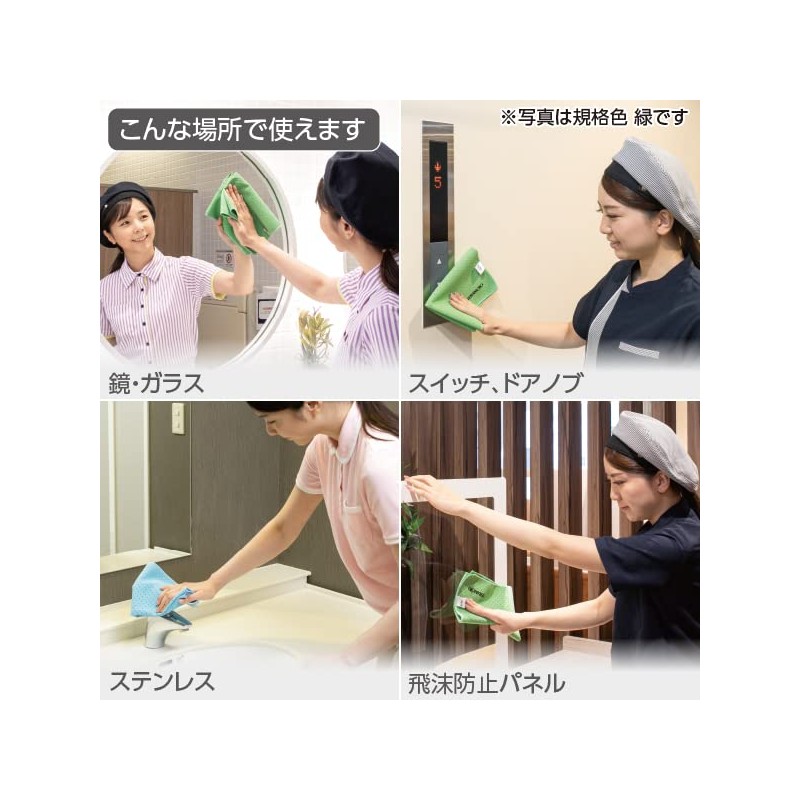 こんな場所で使えます

※写真は規格色 緑です

5

鏡・ガラス

スイッチ、ドアノブ

ステンレス

飛沫防止パネル