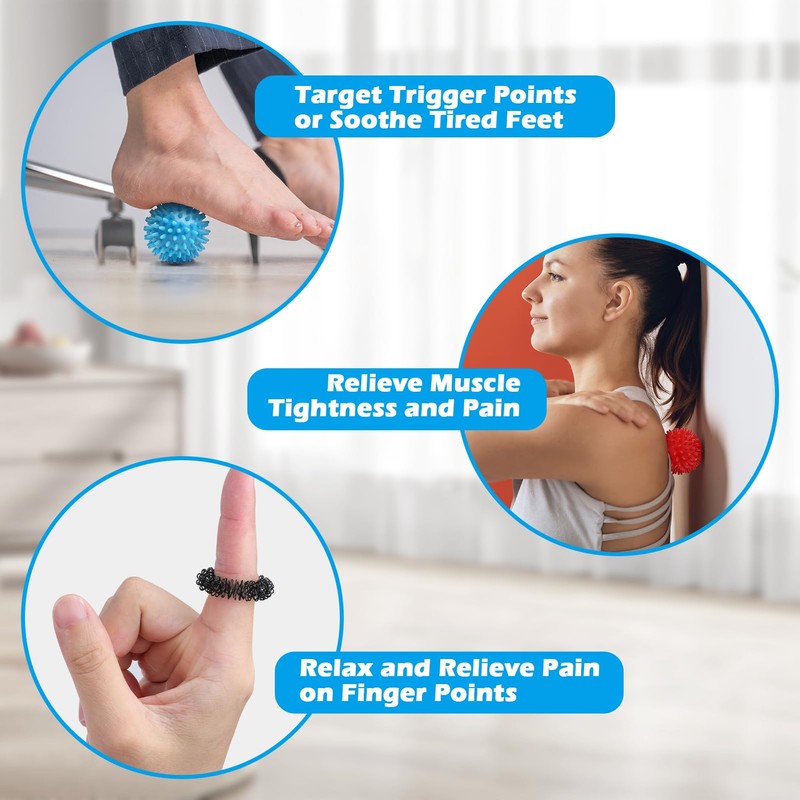 Target Trigger Points or Soothe Tired Feet

Relieve Muscle Tightness and Pain

Relax and Relieve Pain on Finger Points