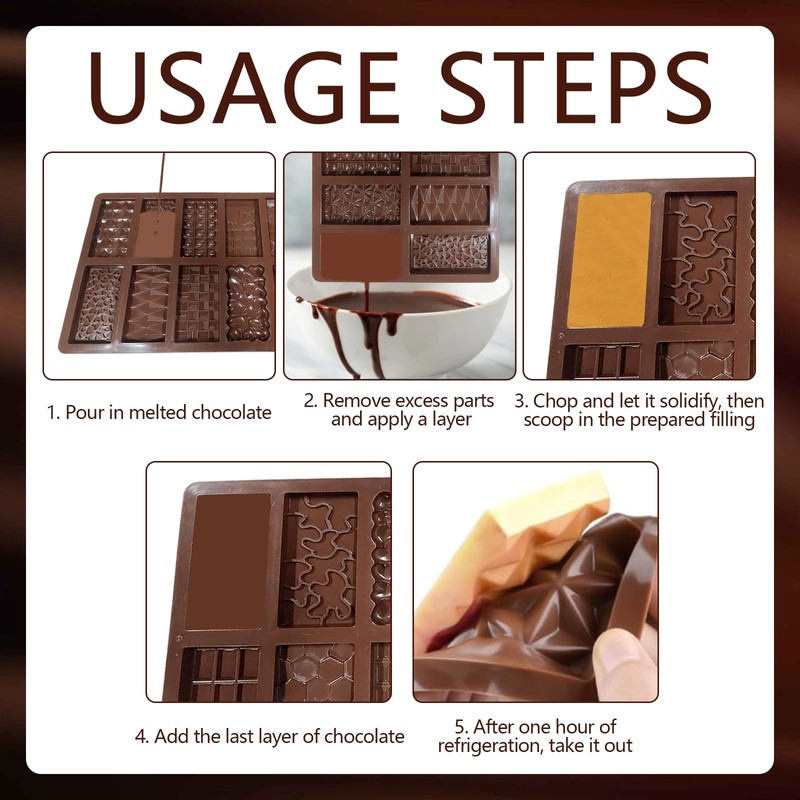 USAGE STEPS

1. Pour in melted chocolate

2. Remove excess parts and apply a layer

3. Chop and let it solidify, then scoop in the prepared filling

4. Add the last layer of chocolate

5. After one hour of refrigeration, take it out