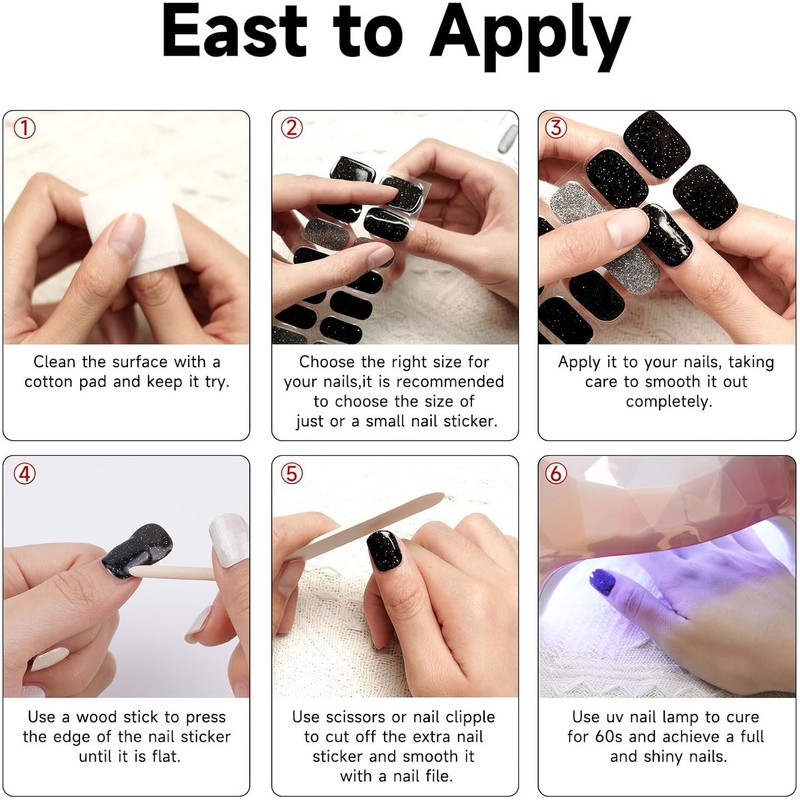 East to Apply

①

Clean the surface with a cotton pad and keep it try.

②

Choose the right size for your nails,it is recommended to choose the size of just or a small nail sticker.

③

Apply it to your nails, taking care to smooth it out completely.

④

Use a wood stick to press the edge of the nail sticker until it is flat.

⑤

Use scissors or nail clipple to cut off the extra nail sticker and smooth it with a nail file.

⑥

Use uv nail lamp to cure for 60s and achieve a full and shiny nails.