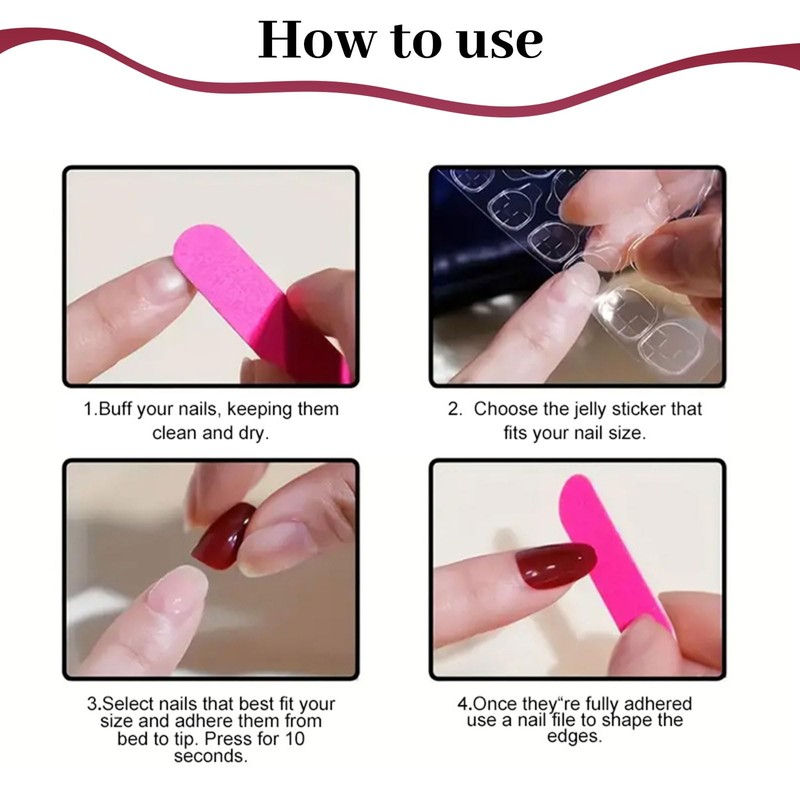 How to use

1.Buff your nails, keeping them clean and dry.

2. Choose the jelly sticker that fits your nail size.

3.Select nails that best fit your size and adhere them from bed to tip. Press for 10 seconds.

4.Once they"re fully adhered use a nail file to shape the edges.