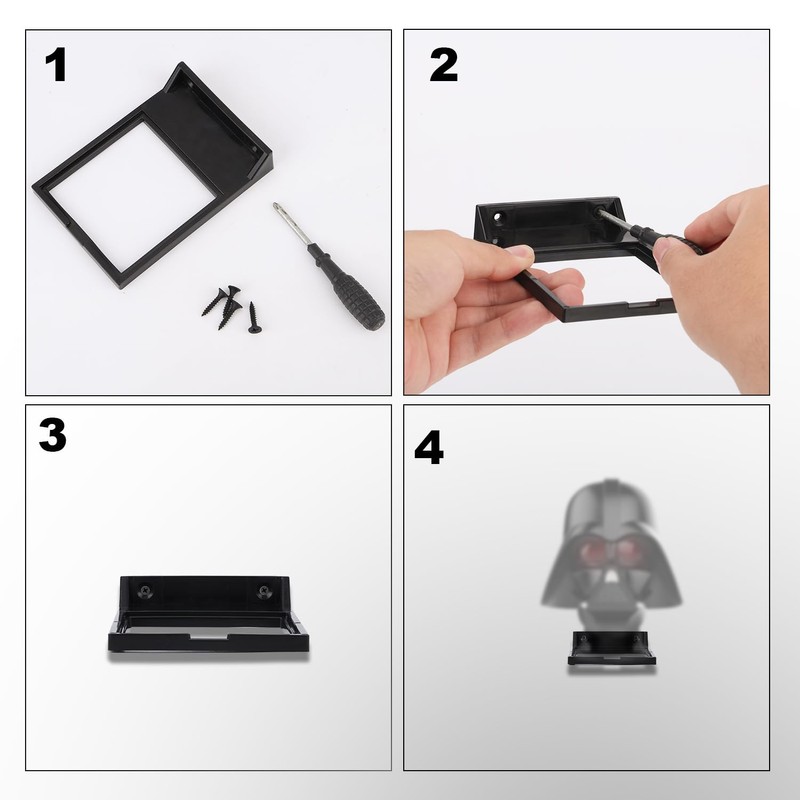 1

2

3

4