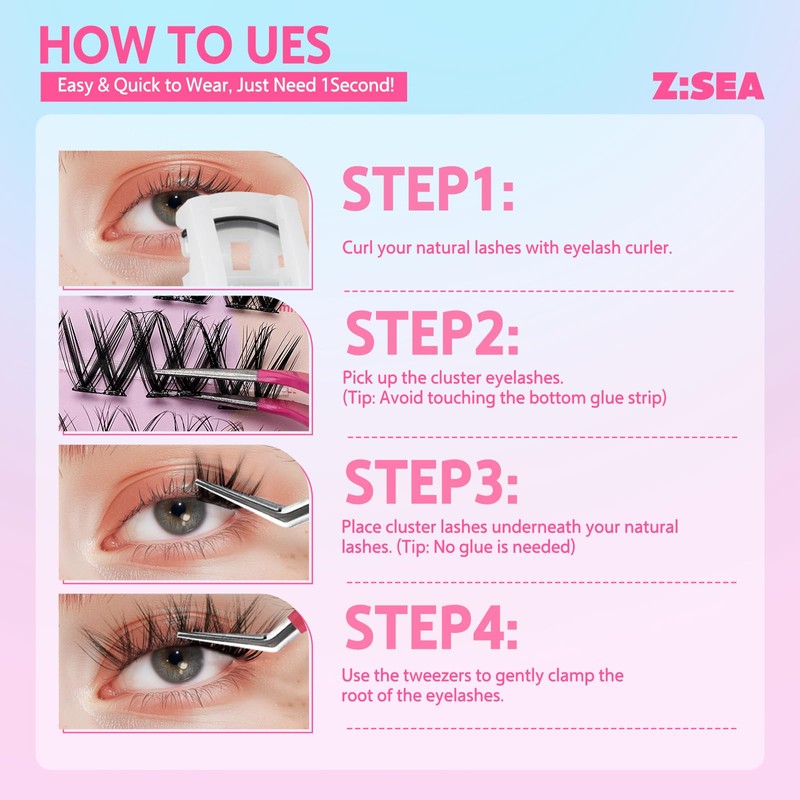 HOW TO UES

Easy & Quick to Wear, Just Need 1Second!

Z:SEA

STEP1:

Curl your natural lashes with eyelash curler.

STEP2:

Pick up the cluster eyelashes.
(Tip: Avoid touching the bottom glue strip)

STEP3:

Place cluster lashes underneath your natural lashes. (Tip: No glue is needed)

STEP4:

Use the tweezers to gently clamp the root of the eyelashes.