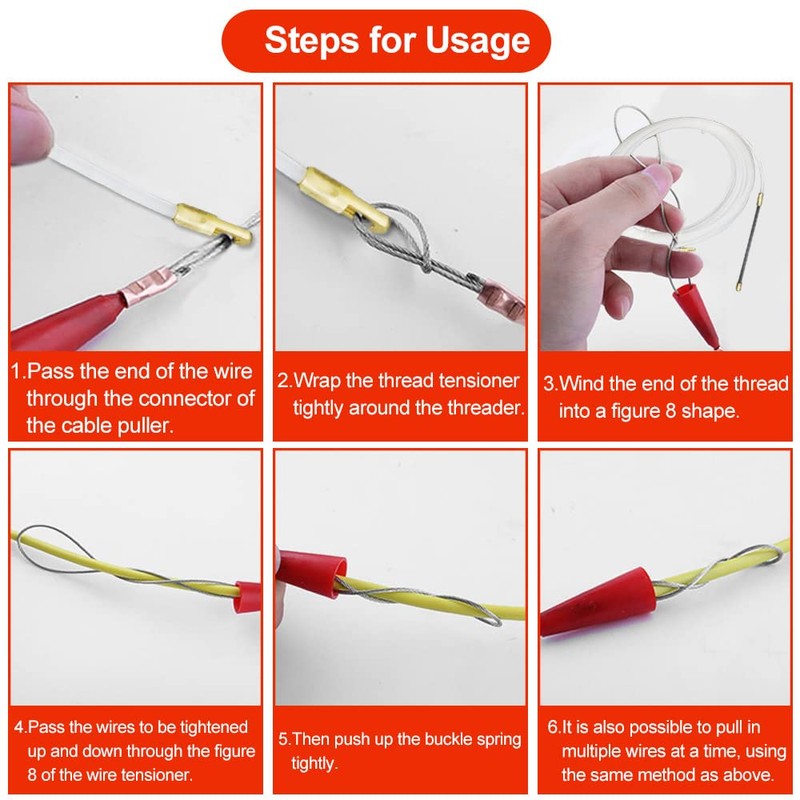 Steps for Usage

1.Pass the end of the wire through the connector of the cable puller.

2.Wrap the thread tensioner tightly around the threader.

3.Wind the end of the thread into a figure 8 shape.

4.Pass the wires to be tightened up and down through the figure 8 of the wire tensioner.

5.Then push up the buckle spring tightly.

6.It is also possible to pull in multiple wires at a time, using the same method as above.