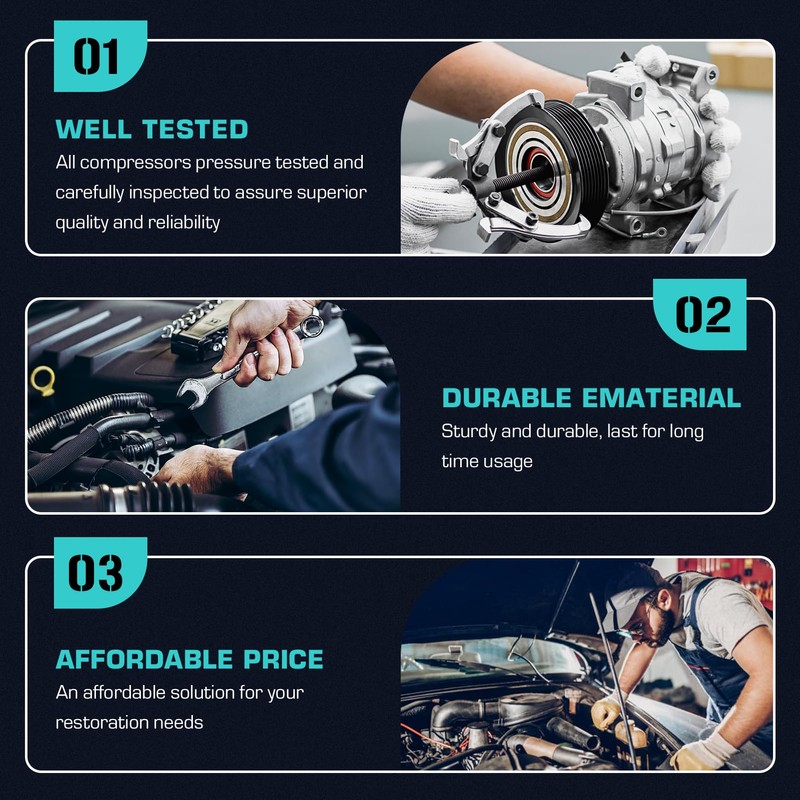 01

WELL TESTED

All compressors pressure tested and carefully inspected to assure superior quality and reliability

02

DURABLE EMATERIAL

Sturdy and durable, last for long time usage

03

AFFORDABLE PRICE

An affordable solution for your restoration needs