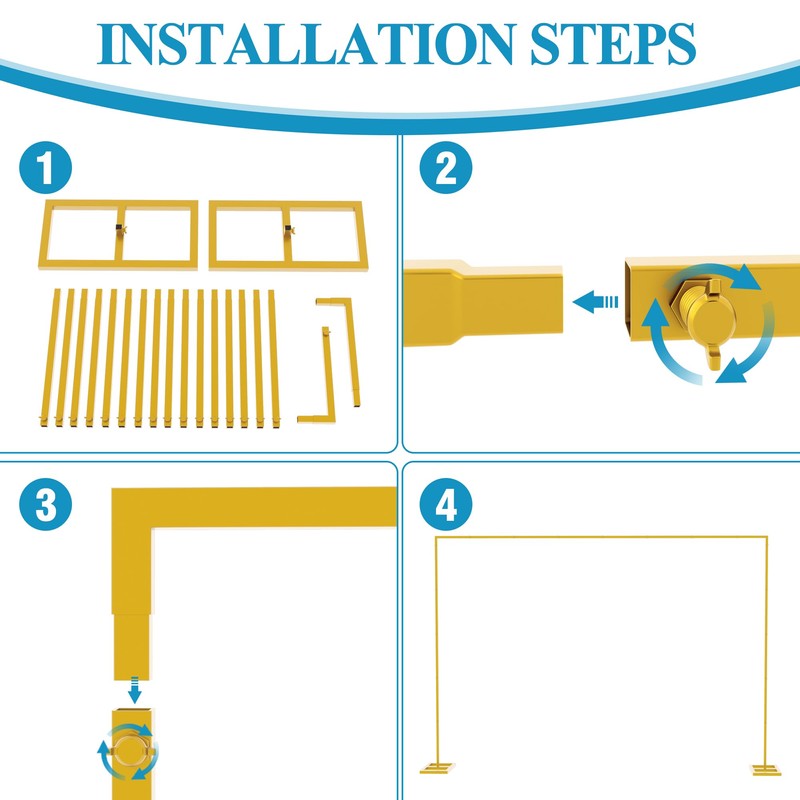 INSTALLATION STEPS

1

2

3

4