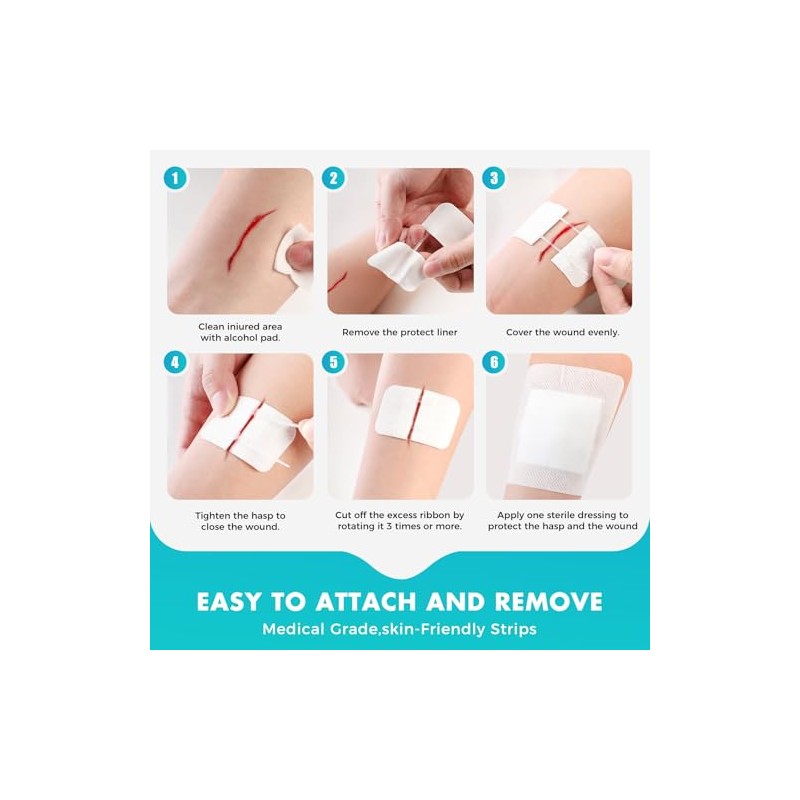 1
Clean iniured area with alcohol pad.

2
Remove the protect liner

3
Cover the wound evenly.

4
Tighten the hasp to close the wound.

5
Cut off the excess ribbon by rotating it 3 times or more.

6
Apply one sterile dressing to protect the hasp and the wound

EASY TO ATTACH AND REMOVE
Medical Grade,skin-Friendly Strips