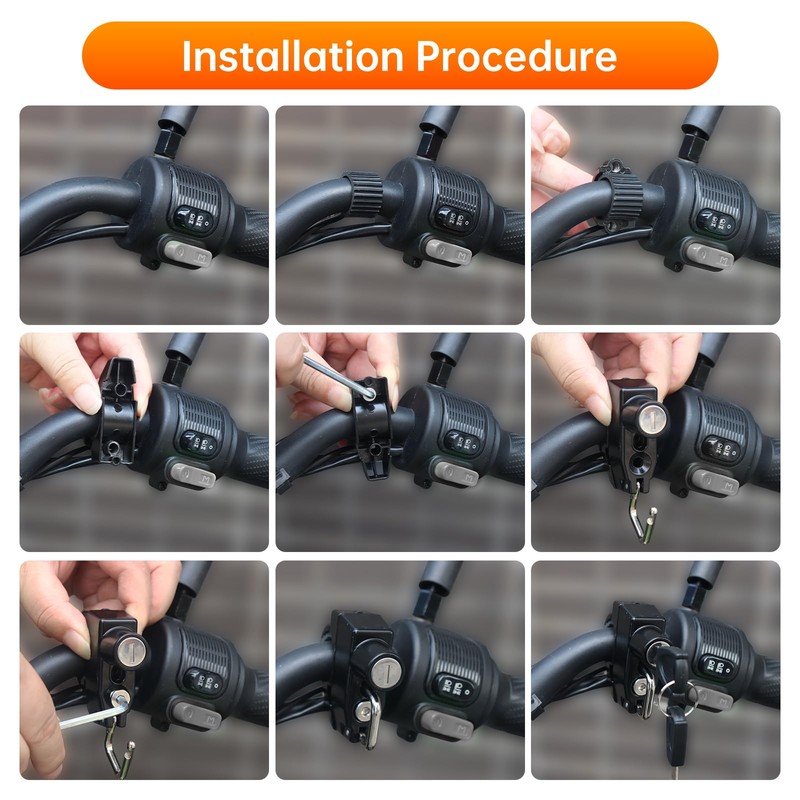 Installation Procedure