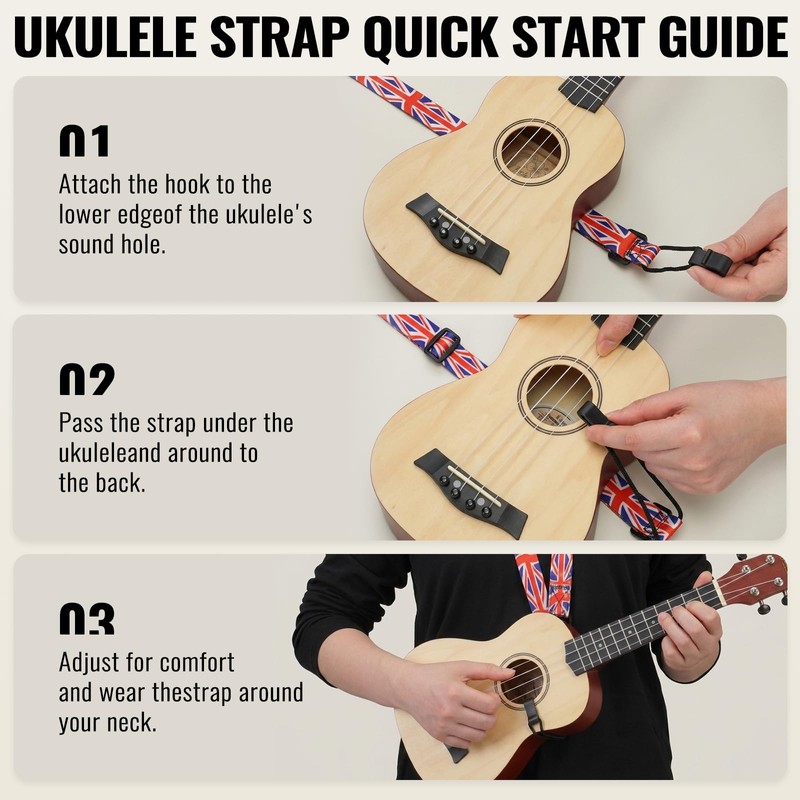 UKULELE STRAP QUICK START GUIDE

01
Attach the hook to the lower edgeof the ukulele's sound hole.

02
Pass the strap under the ukuleleand around to the back.

03
Adjust for comfort and wear thestrap around your neck.