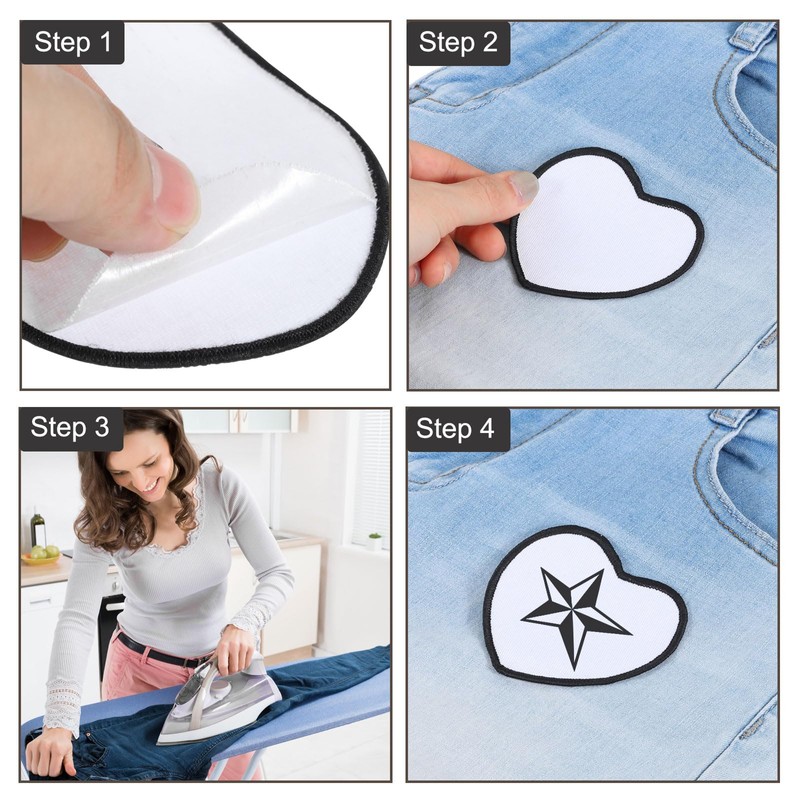 Step 1

Step 2

Step 3

Step 4