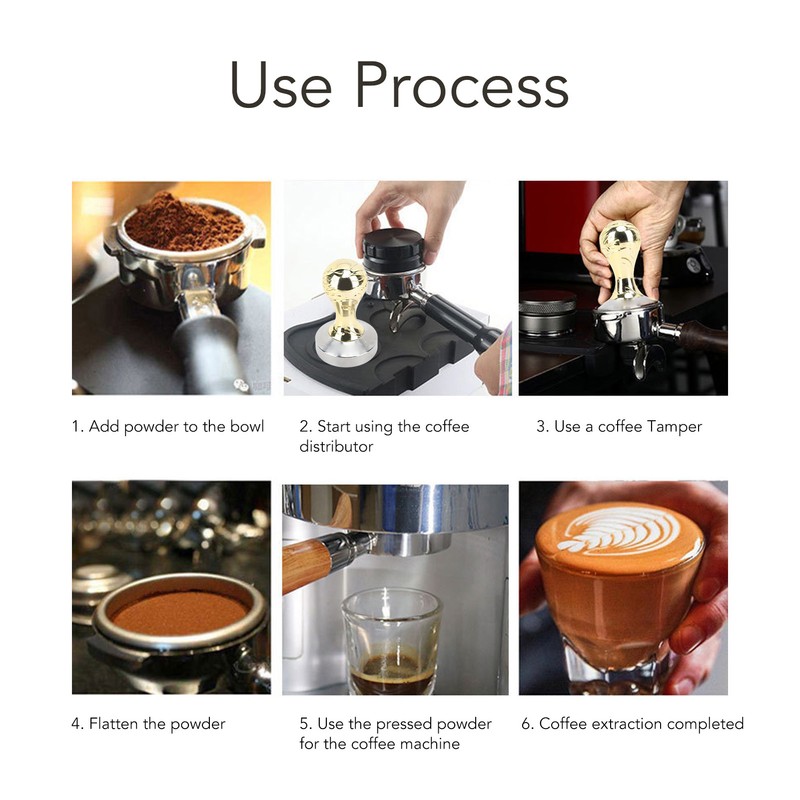 Use Process

1. Add powder to the bowl

2. Start using the coffee distributor

3. Use a coffee Tamper

4. Flatten the powder

5. Use the pressed powder for the coffee machine

6. Coffee extraction completed