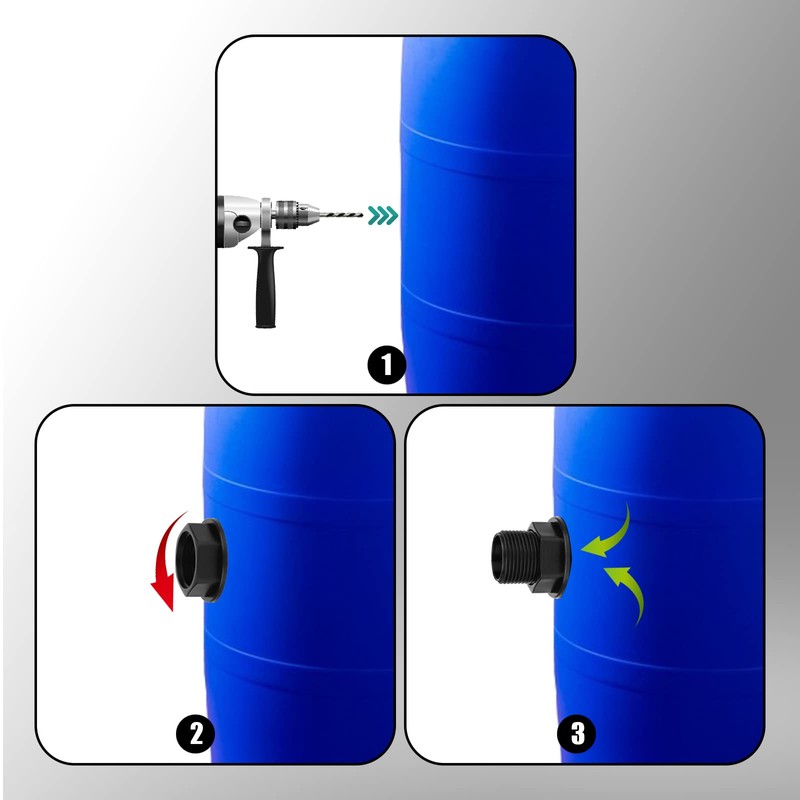 1

2

3