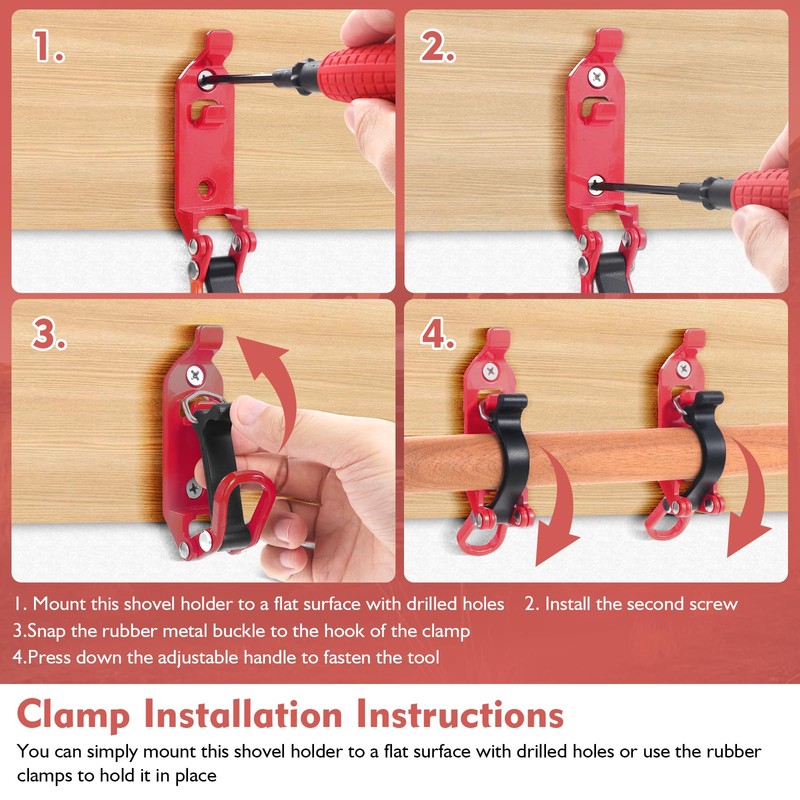 1.

2.

3.

4.

1. Mount this shovel holder to a flat surface with drilled holes   2. Install the second screw
3.Snap the rubber metal buckle to the hook of the clamp
4.Press down the adjustable handle to fasten the tool

Clamp Installation Instructions

You can simply mount this shovel holder to a flat surface with drilled holes or use the rubber clamps to hold it in place