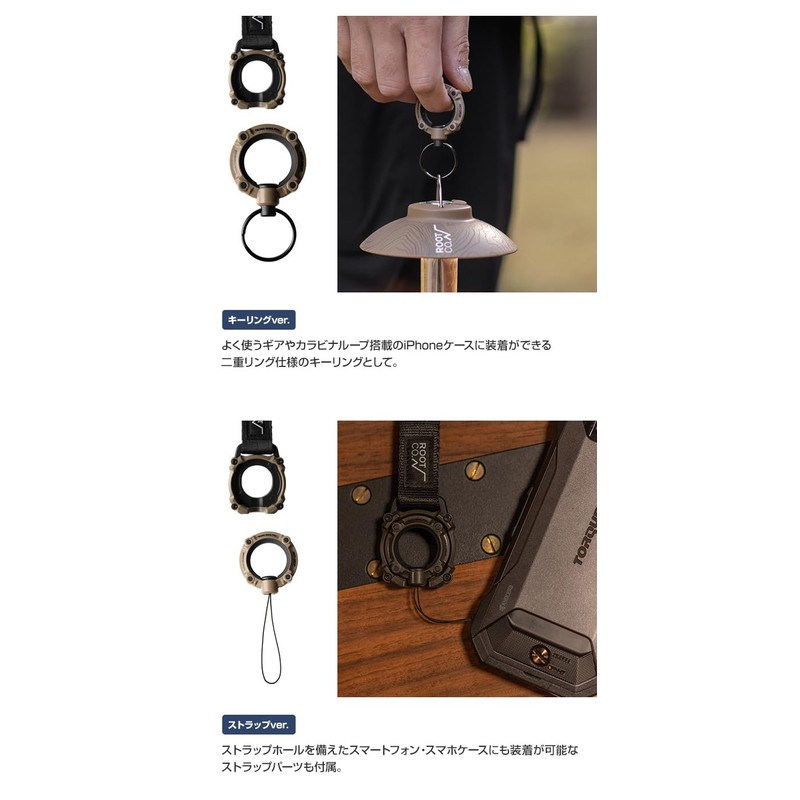 ROOT CO.

キーリングver.

よく使うギアやカラビナループ搭載のiPhoneケースに装着ができる二重リング仕様のキーリングとして。

ROOT CO.

TORQUE

ストラップver.

ストラップホールを備えたスマートフォン・スマホケースにも装着が可能なストラップパーツも付属。