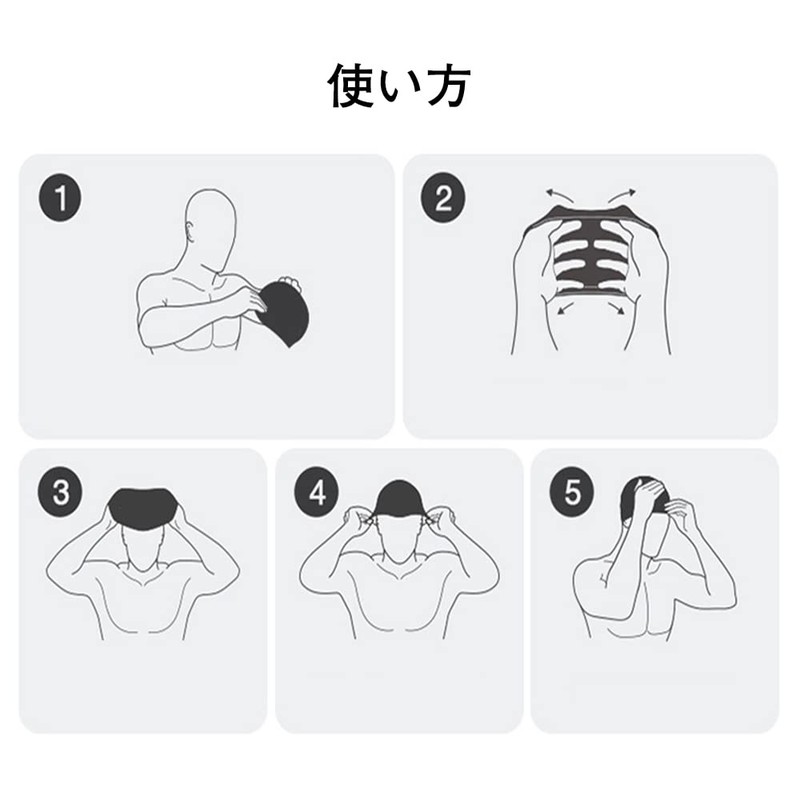 使い方

1

2

3

4

5