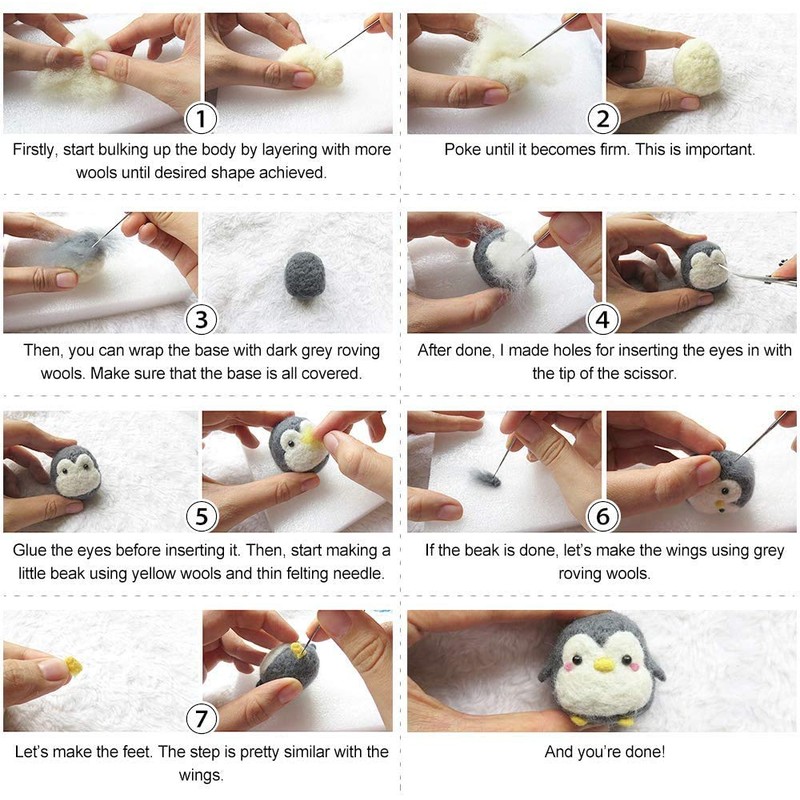 1
Firstly, start bulking up the body by layering with more wools until desired shape achieved.

2
Poke until it becomes firm. This is important.

3
Then, you can wrap the base with dark grey roving wools. Make sure that the base is all covered.

4
After done, I made holes for inserting the eyes in with the tip of the scissor.

5
Glue the eyes before inserting it. Then, start making a little beak using yellow wools and thin felting needle.

6
If the beak is done, let's make the wings using grey roving wools.

7
Let's make the feet. The step is pretty similar with the wings.

And you're done!